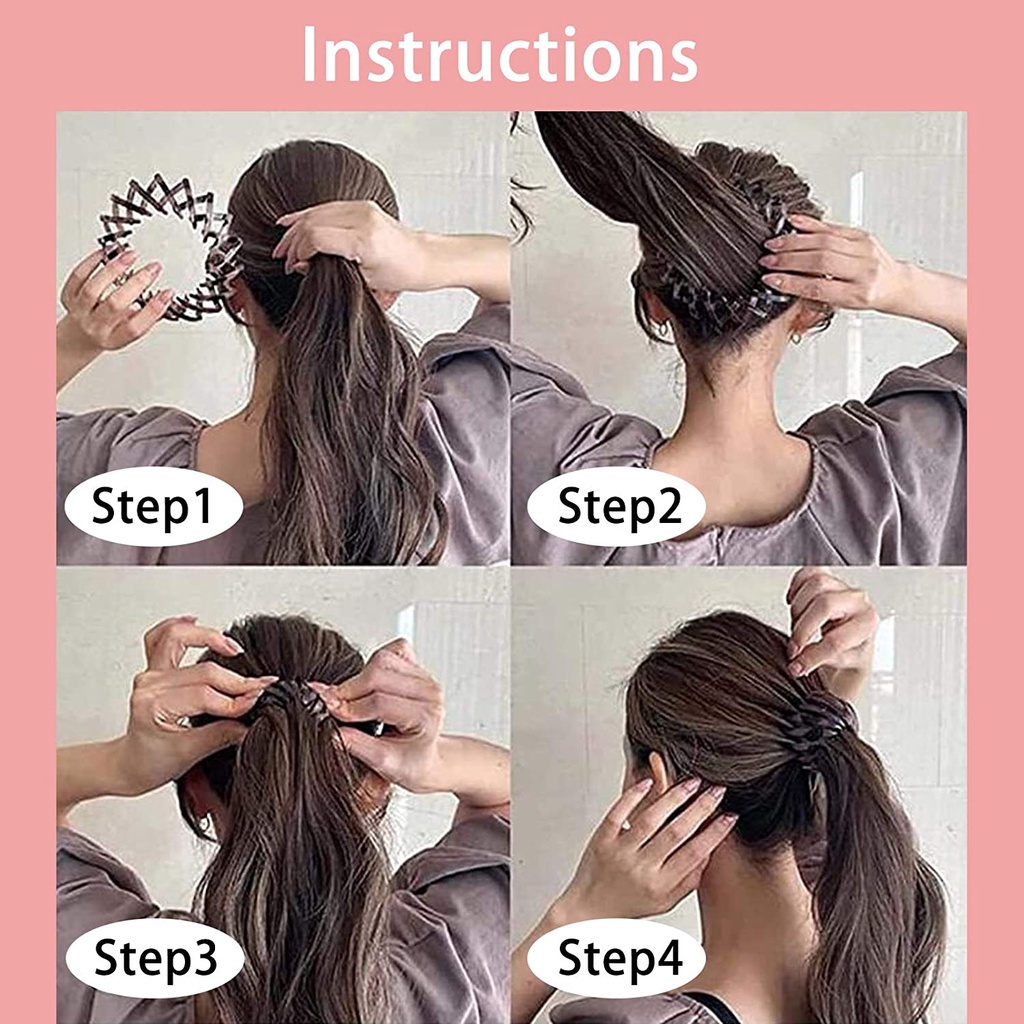 Instructions

Step1

Step2

Step3

Step4