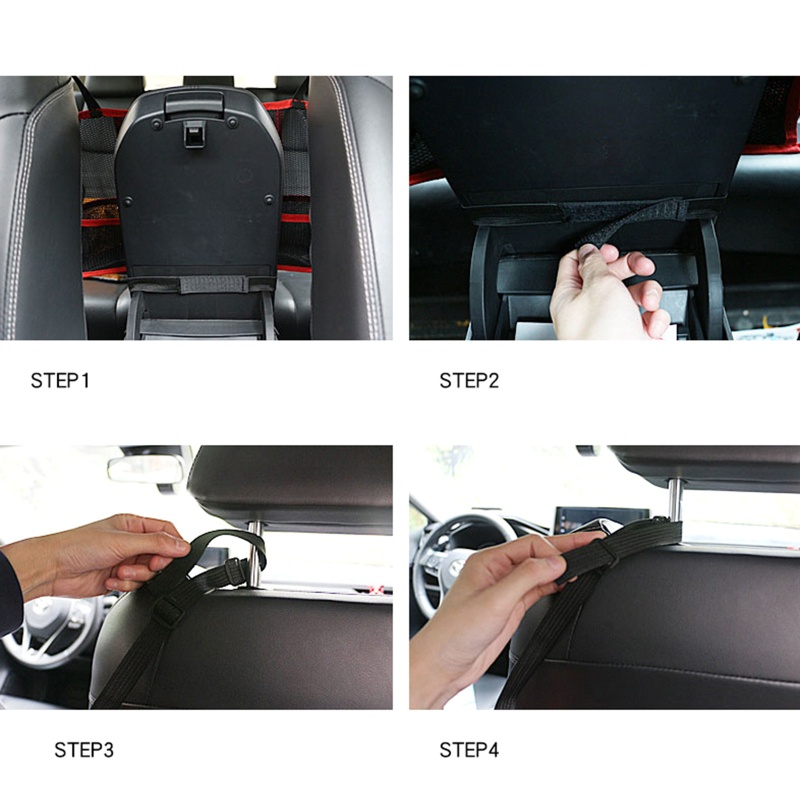 STEP1

STEP2

STEP3

STEP4