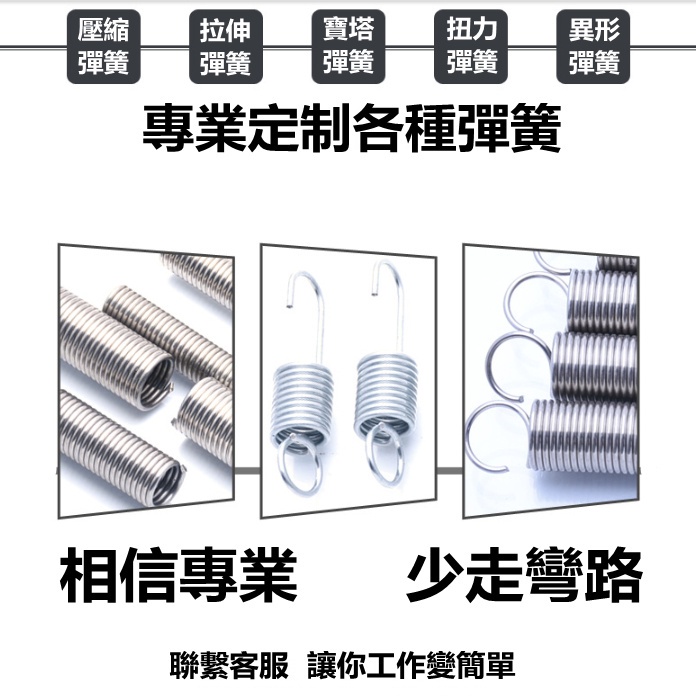 壓縮彈簧

拉伸彈簧

寶塔彈簧

扭力彈簧

異形彈簧

專業定制各種彈簧

相信專業　少走彎路

聯繫客服　讓你工作變簡單