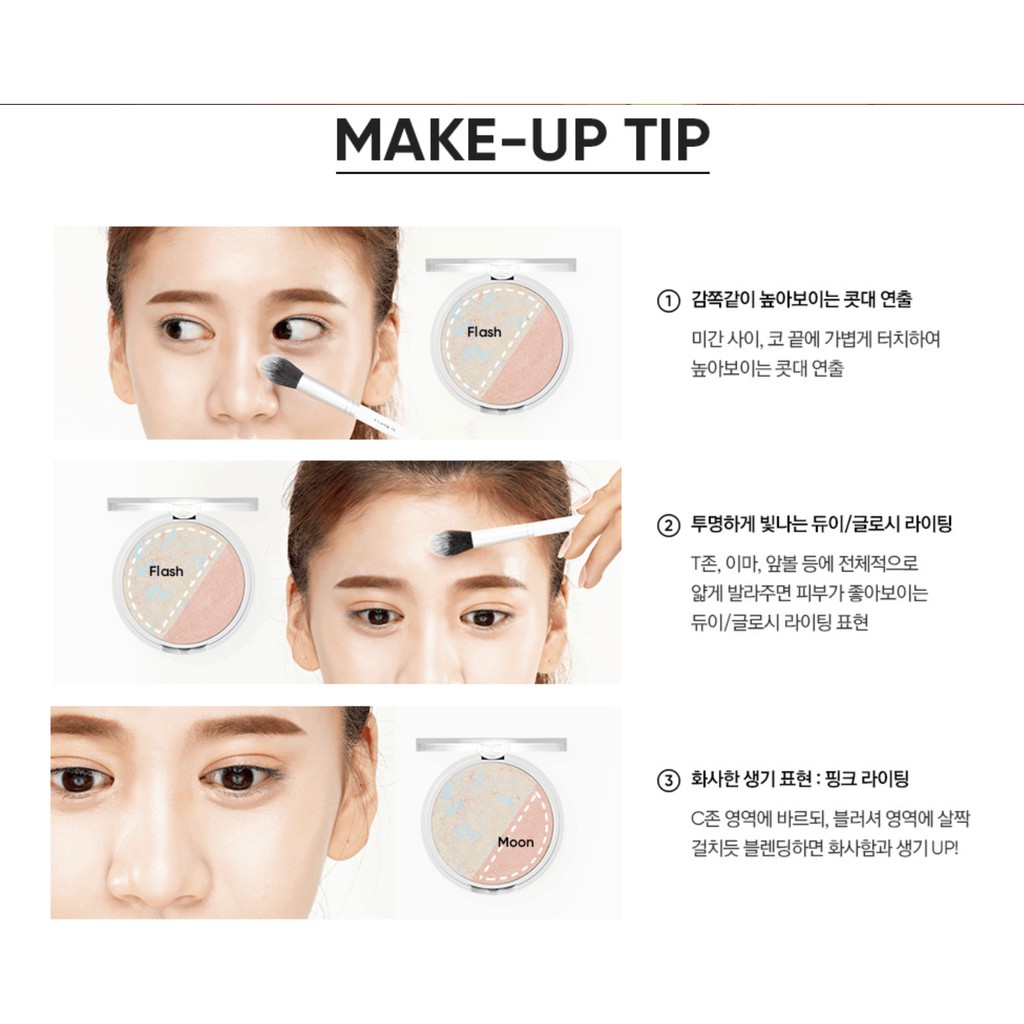 MAKE-UP TIP

Flash

① 감쪽같이 높아보이는 콧대 연출

미간 사이, 코 끝에 가볍게 터치하여 높아보이는 콧대 연출

Flash

② 투명하게 빛나는 듀이/글로시 라이팅

T존, 이마, 앞볼 등에 전체적으로 얇게 발라주면 피부가 좋아보이는 듀이/글로시 라이팅 표현

Moon

③ 화사한 생기 표현 : 핑크 라이팅

C존 영역에 바르되, 블러셔 영역에 살짝 걸치듯 블렌딩하면 화사함과 생기 UP!