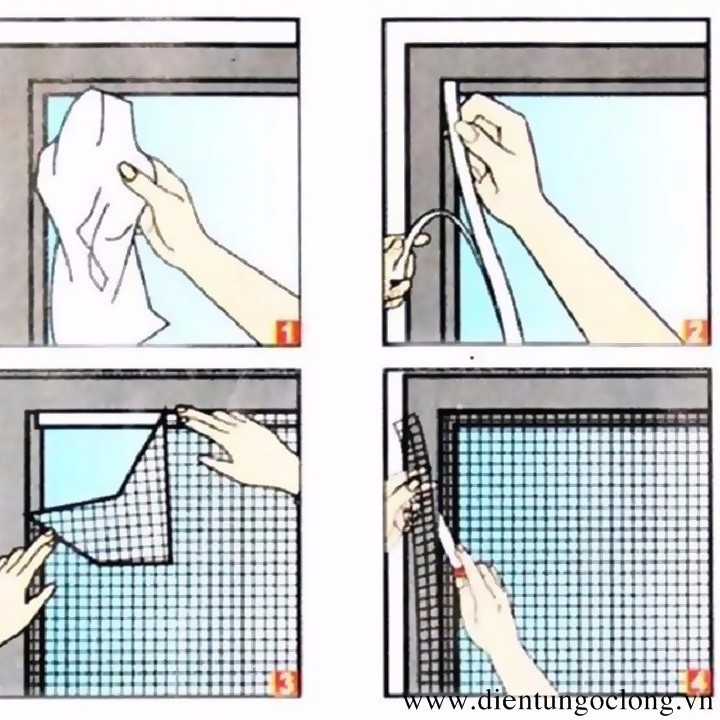 1
2
3
4
www.dientungoclong.vn