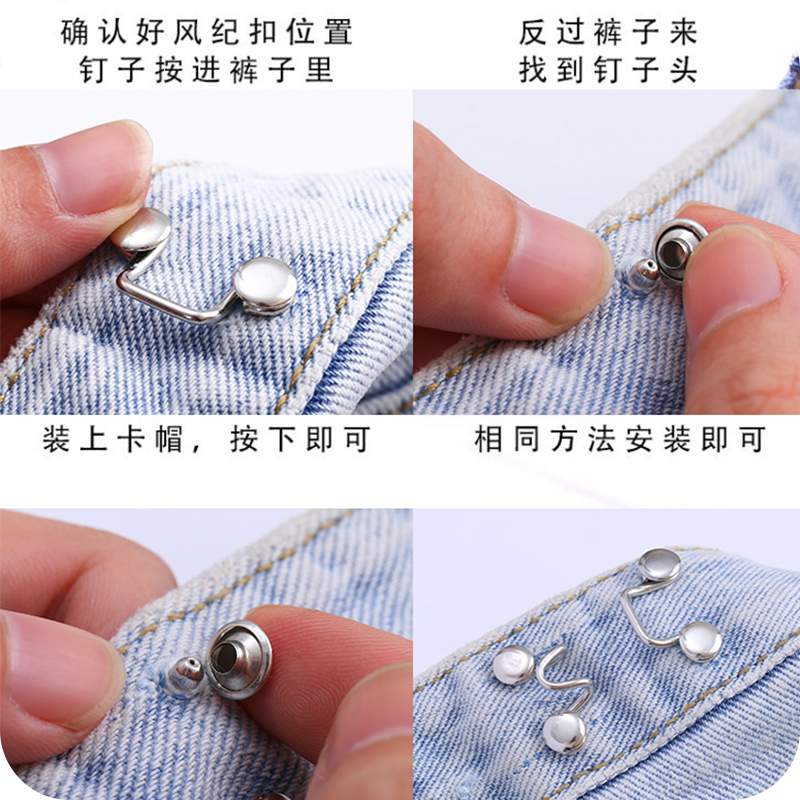 确认好风纪扣位置
钉子按进裤子里

反过裤子来
找到钉子头

装上卡帽，按下即可

相同方法安装即可