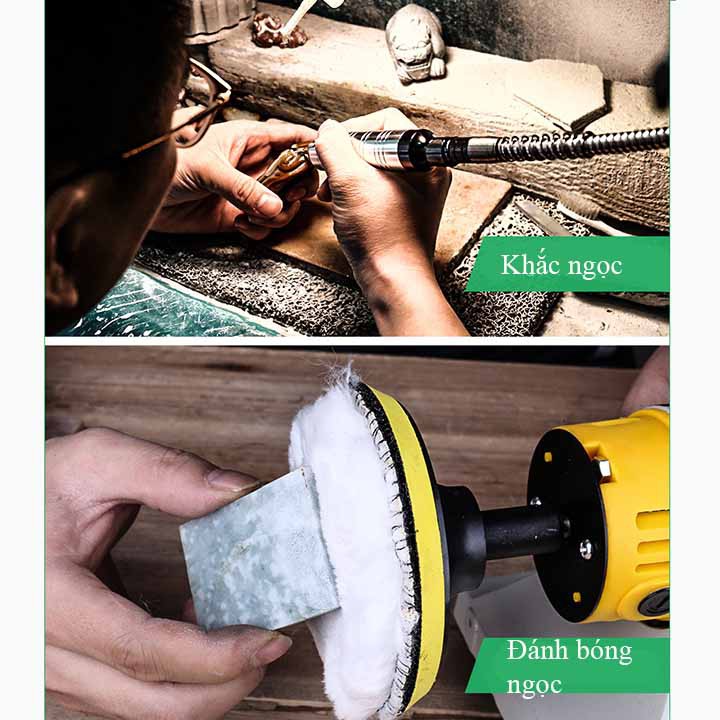 Khắc ngọc

Đánh bóng ngọc