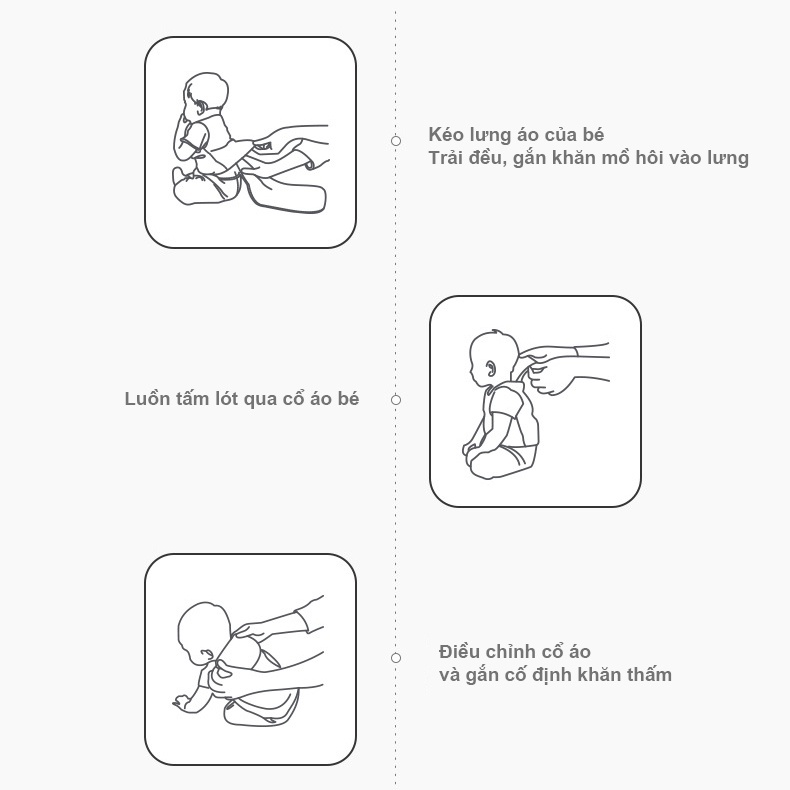 Kéo lưng áo của bé
Trải đều, gắn khăn mồ hôi vào lưng

Luồn tấm lót qua cổ áo bé

Điều chỉnh cổ áo
và gắn cố định khăn thấm