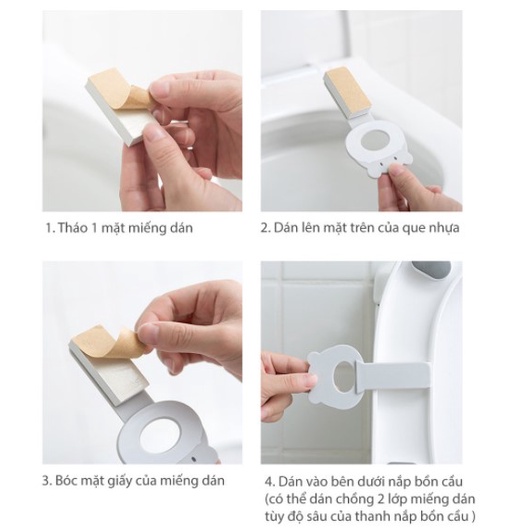 1. Tháo 1 mặt miếng dán

2. Dán lên mặt trên của que nhựa

3. Bóc mặt giấy của miếng dán

4. Dán vào bên dưới nắp bồn cầu (có thể dán chồng 2 lớp miếng dán tùy độ sâu của thanh nắp bồn cầu )