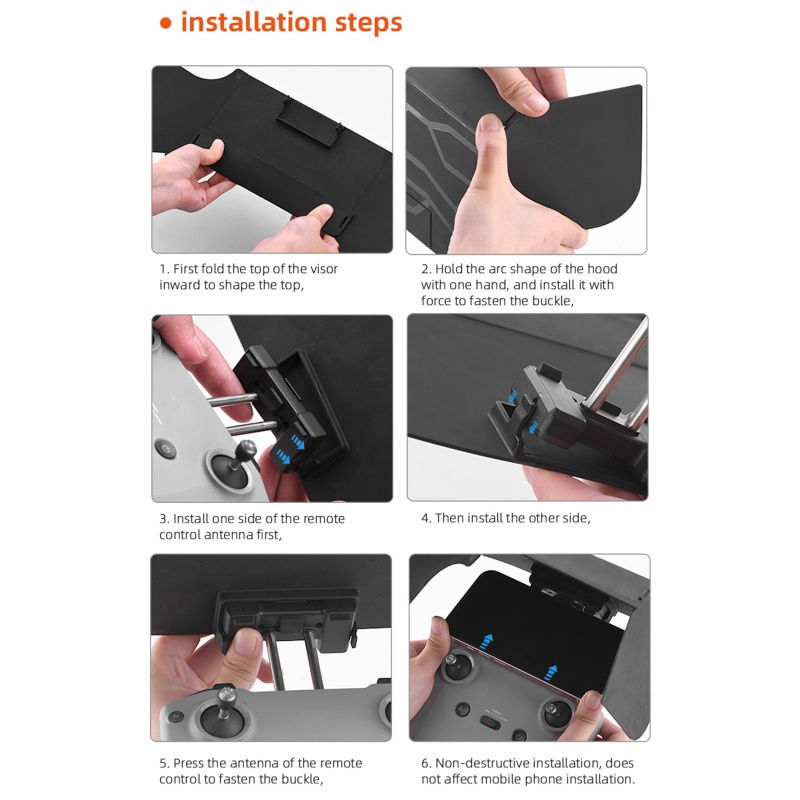 • installation steps

1. First fold the top of the visor inward to shape the top,

2. Hold the arc shape of the hood with one hand, and install it with force to fasten the buckle,

3. Install one side of the remote control antenna first,

4. Then install the other side,

5. Press the antenna of the remote control to fasten the buckle,

6. Non-destructive installation, does not affect mobile phone installation.