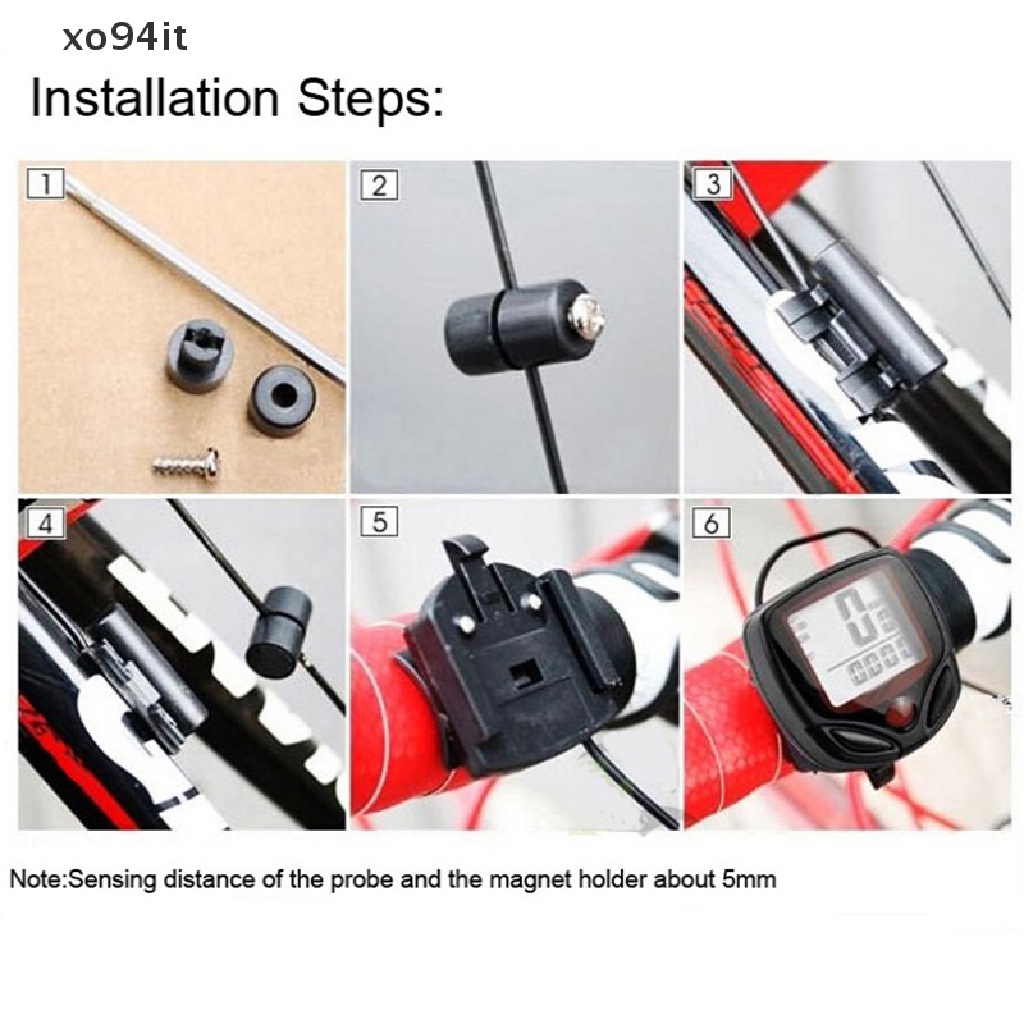 xo94it

Installation Steps:

1

2

3

4

5

6

Note:Sensing distance of the probe and the magnet holder about 5mm