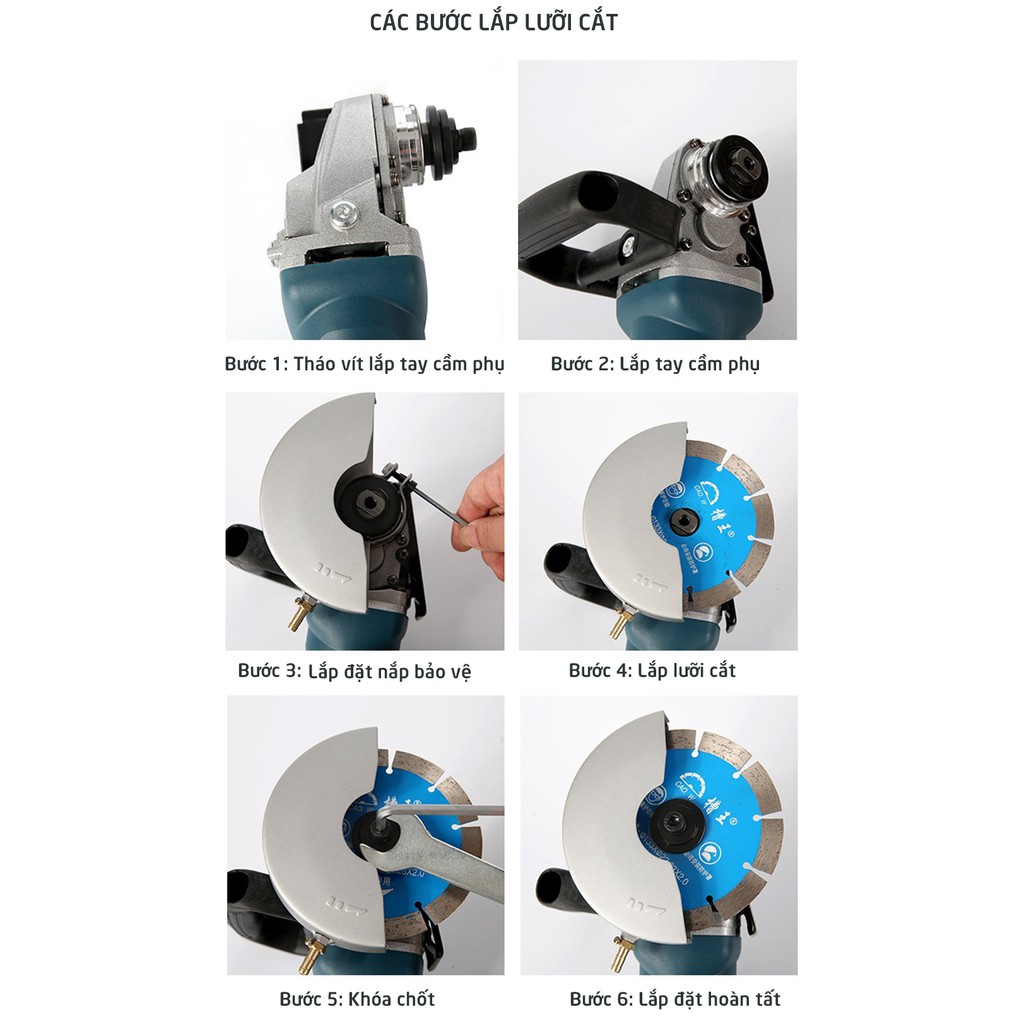 CÁC BƯỚC LẮP LƯỠI CẮT

Bước 1: Tháo vít lắp tay cầm phụ

Bước 2: Lắp tay cầm phụ

Bước 3: Lắp đặt nắp bảo vệ

Bước 4: Lắp lưỡi cắt

Bước 5: Khóa chốt

Bước 6: Lắp đặt hoàn tất