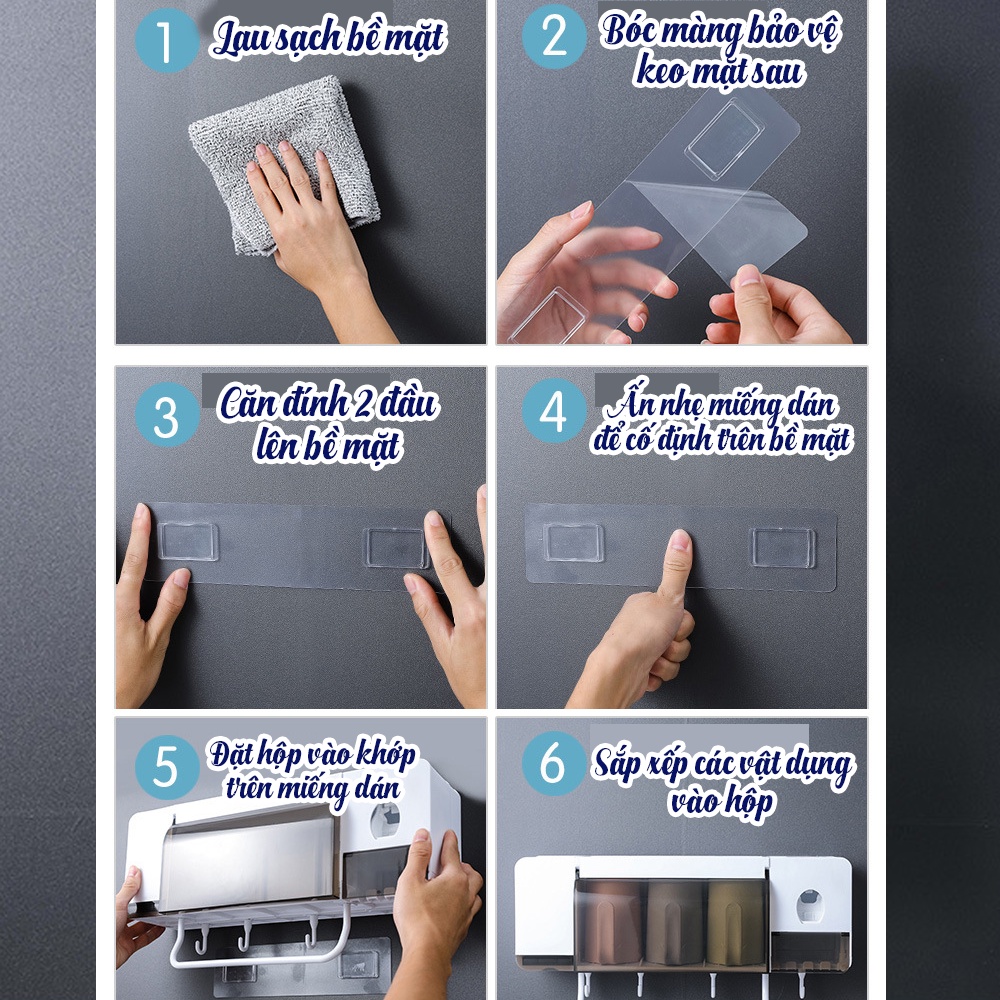 1 Lau sạch bề mặt

2 Bóc màng bảo vệ keo mặt sau

3 Căn đính 2 đầu lên bề mặt

4 Ấn nhẹ miếng dán để cố định trên bề mặt

5 Đặt hộp vào khớp trên miếng dán

6 Sắp xếp các vật dụng vào hộp