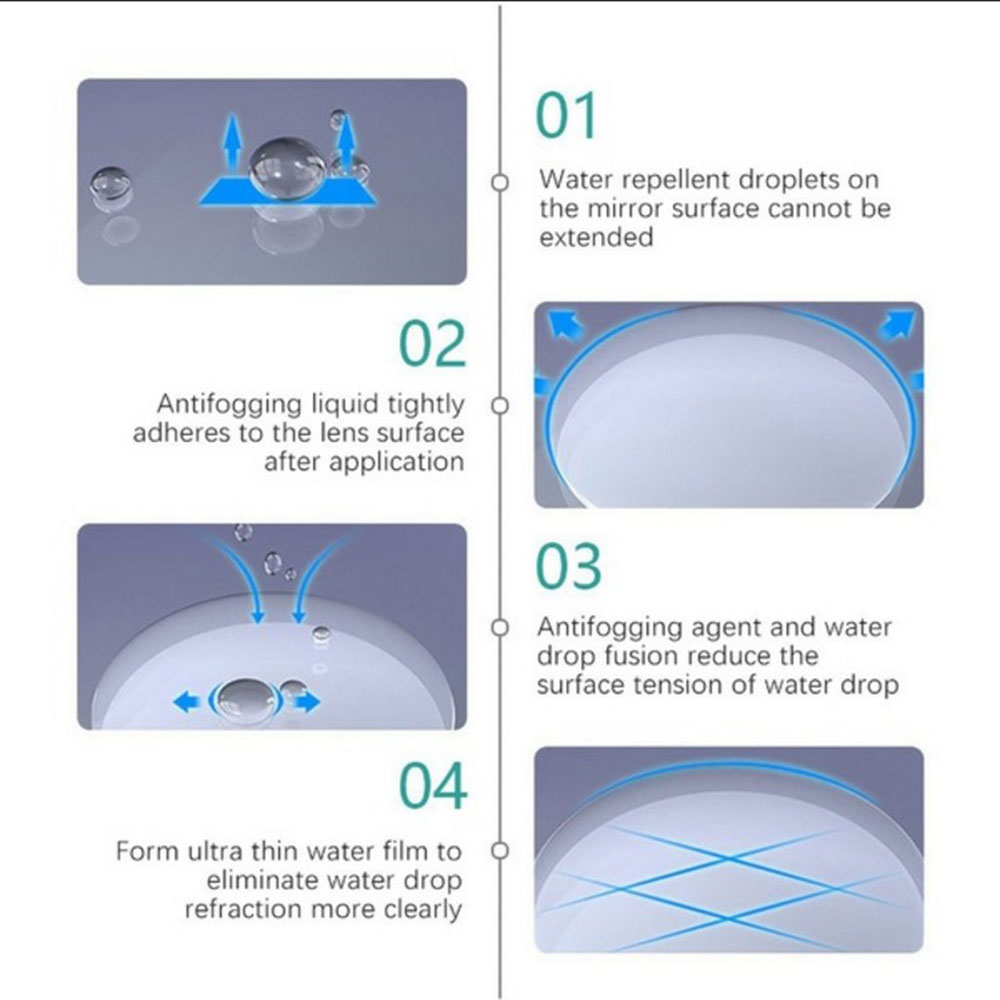 01

Water repellent droplets on the mirror surface cannot be extended

02

Antifogging liquid tightly adheres to the lens surface after application

03

Antifogging agent and water drop fusion reduce the surface tension of water drop

04

Form ultra thin water film to eliminate water drop refraction more clearly