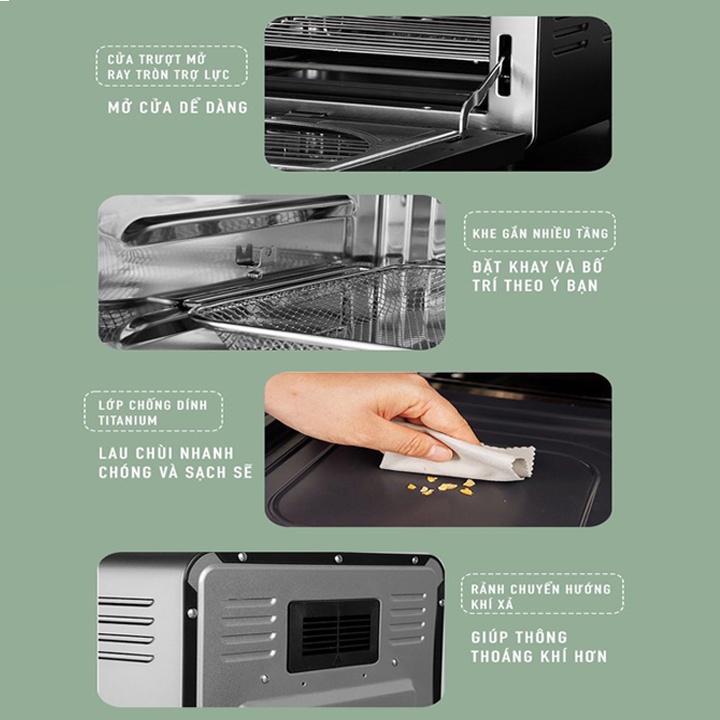 CỬA TRƯỢT MỞ RAY TRÒN TRỢ LỰC

MỞ CỬA DỄ DÀNG

KHE GẮN NHIỀU TẦNG

ĐẶT KHAY VÀ BỐ TRÍ THEO Ý BẠN

LỚP CHỐNG DÍNH TITANIUM

LAU CHÙI NHANH CHÓNG VÀ SẠCH SẼ

RÃNH CHUYỂN HƯỚNG KHÍ XẢ

GIÚP THÔNG THOÁNG KHÍ HƠN