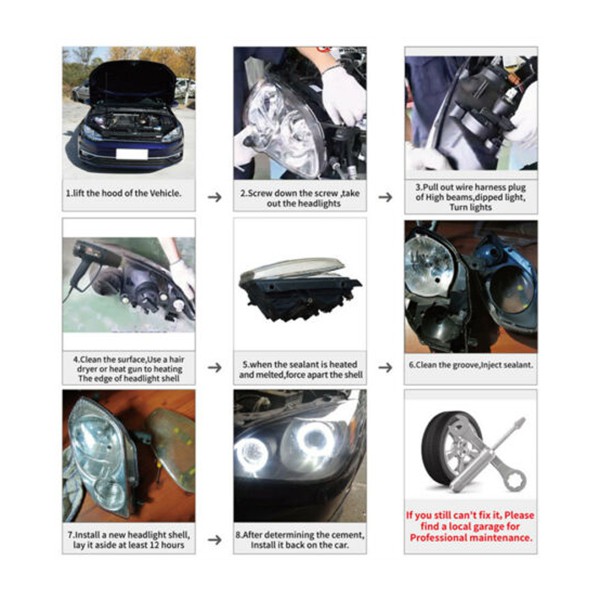 1.lift the hood of the Vehicle.

→

2.Screw down the screw ,take out the headlights

→

3.Pull out wire harness plug of High beams,dipped light, Turn lights

4.Clean the surface,Use a hair dryer or heat gun to heating The edge of headlight shell

→

5.when the sealant is heated and melted,force apart the shell

→

6.Clean the groove,Inject sealant.

7.Install a new headlight shell, lay it aside at least 12 hours

→

8.After determining the cement, Install it back on the car.

If you still can't fix it, Please find a local garage for Professional maintenance.