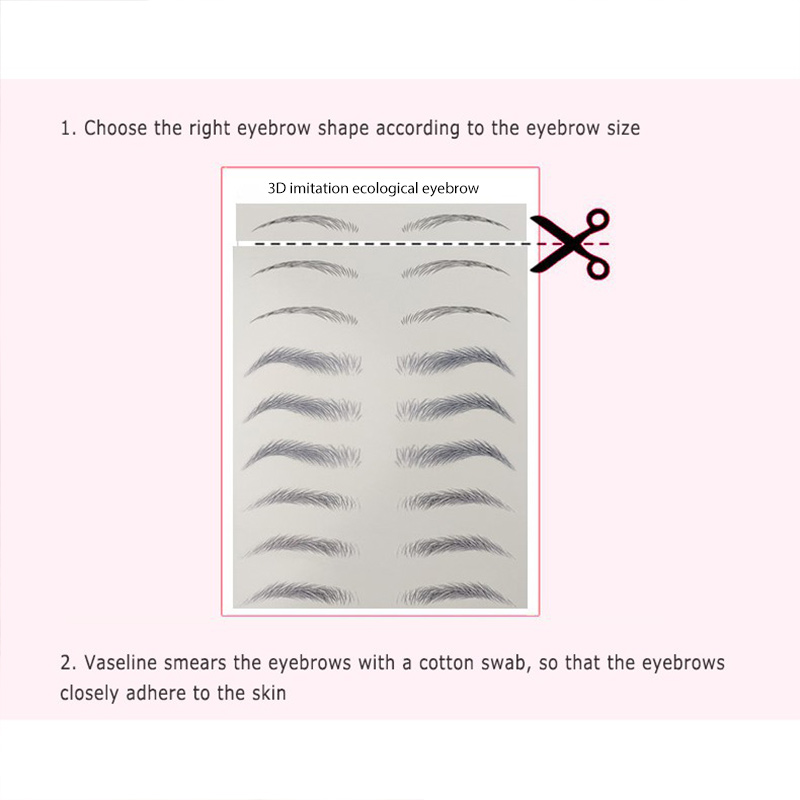 1. Choose the right eyebrow shape according to the eyebrow size

3D imitation ecological eyebrow

2. Vaseline smears the eyebrows with a cotton swab, so that the eyebrows closely adhere to the skin