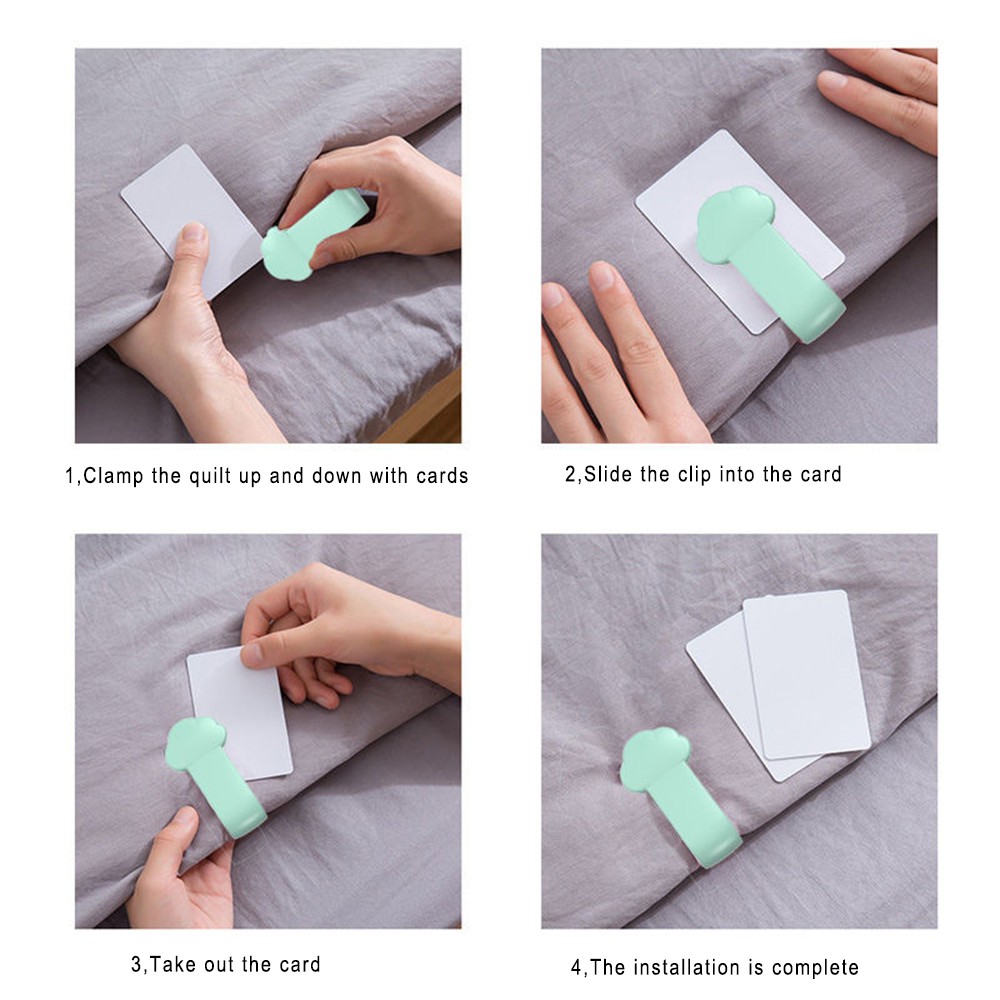 1,Clamp the quilt up and down with cards

2,Slide the clip into the card

3,Take out the card

4,The installation is complete