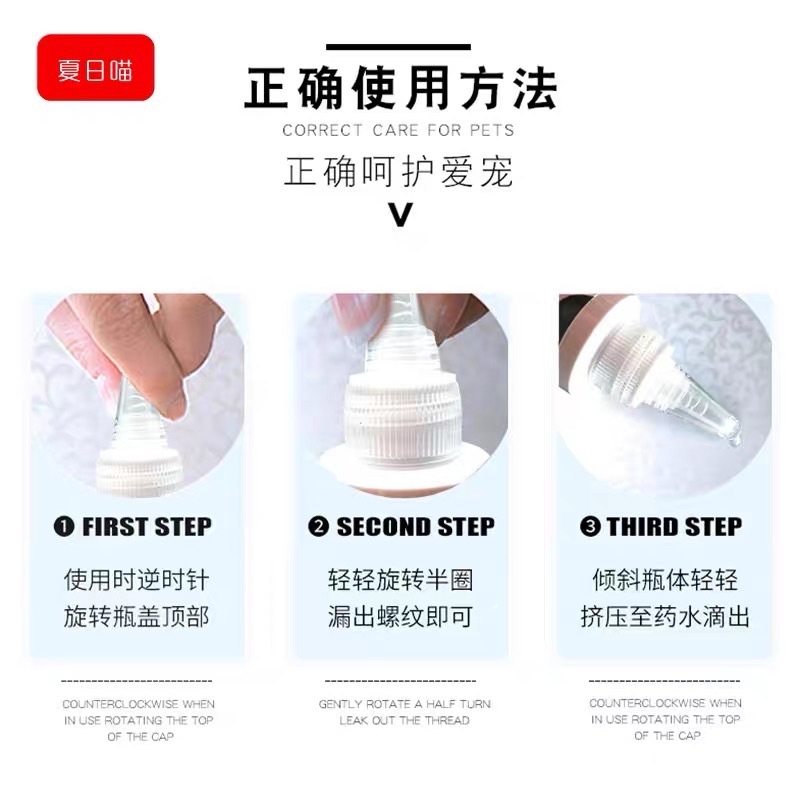 夏日喵

正确使用方法

CORRECT CARE FOR PETS

正确呵护爱宠

V

❶ FIRST STEP

使用时逆时针
旋转瓶盖顶部

COUNTERCLOCKWISE WHEN IN USE ROTATING THE TOP OF THE CAP

❷ SECOND STEP

轻轻旋转半圈
漏出螺纹即可

GENTLY ROTATE A HALF TURN LEAK OUT THE THREAD

❸ THIRD STEP

倾斜瓶体轻轻
挤压至药水滴出

COUNTERCLOCKWISE WHEN IN USE ROTATING THE TOP OF THE CAP