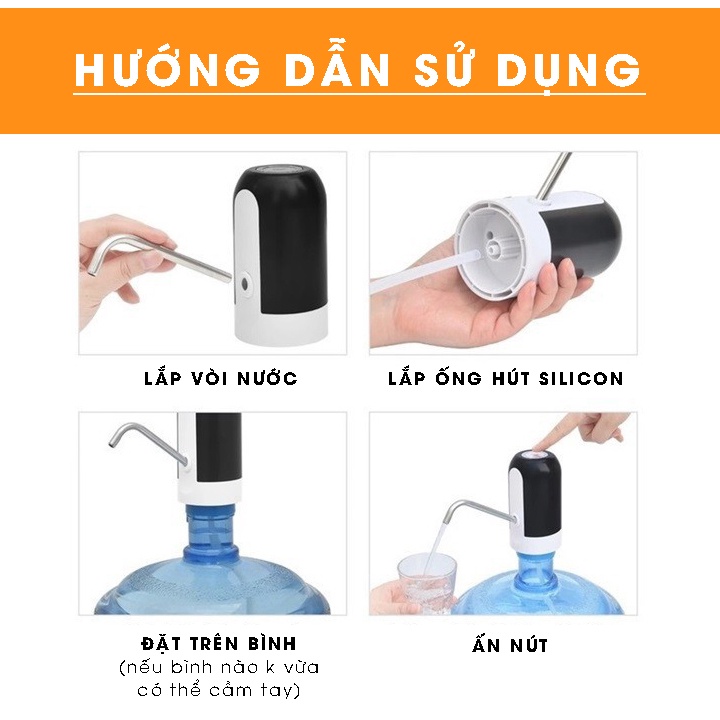 HƯỚNG DẪN SỬ DỤNG

LẮP VÒI NƯỚC

LẮP ỐNG HÚT SILICON

ĐẶT TRÊN BÌNH
(nếu bình nào k vừa có thể cầm tay)

ẤN NÚT