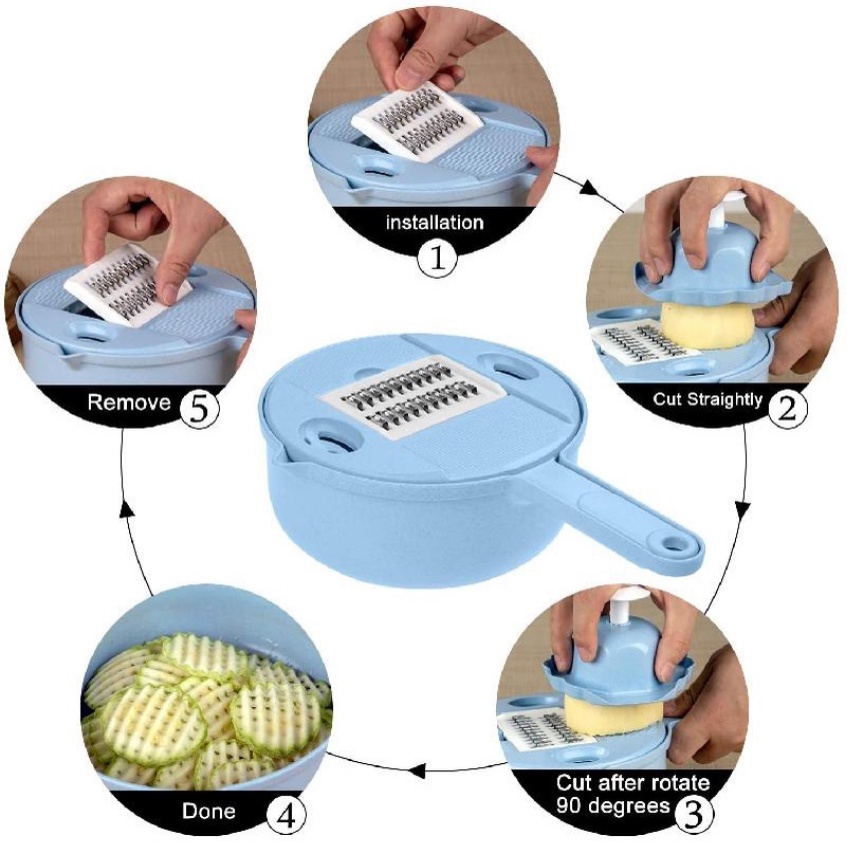 installation
1

Cut Straightly
2

Cut after rotate 90 degrees
3

Done
4

Remove
5