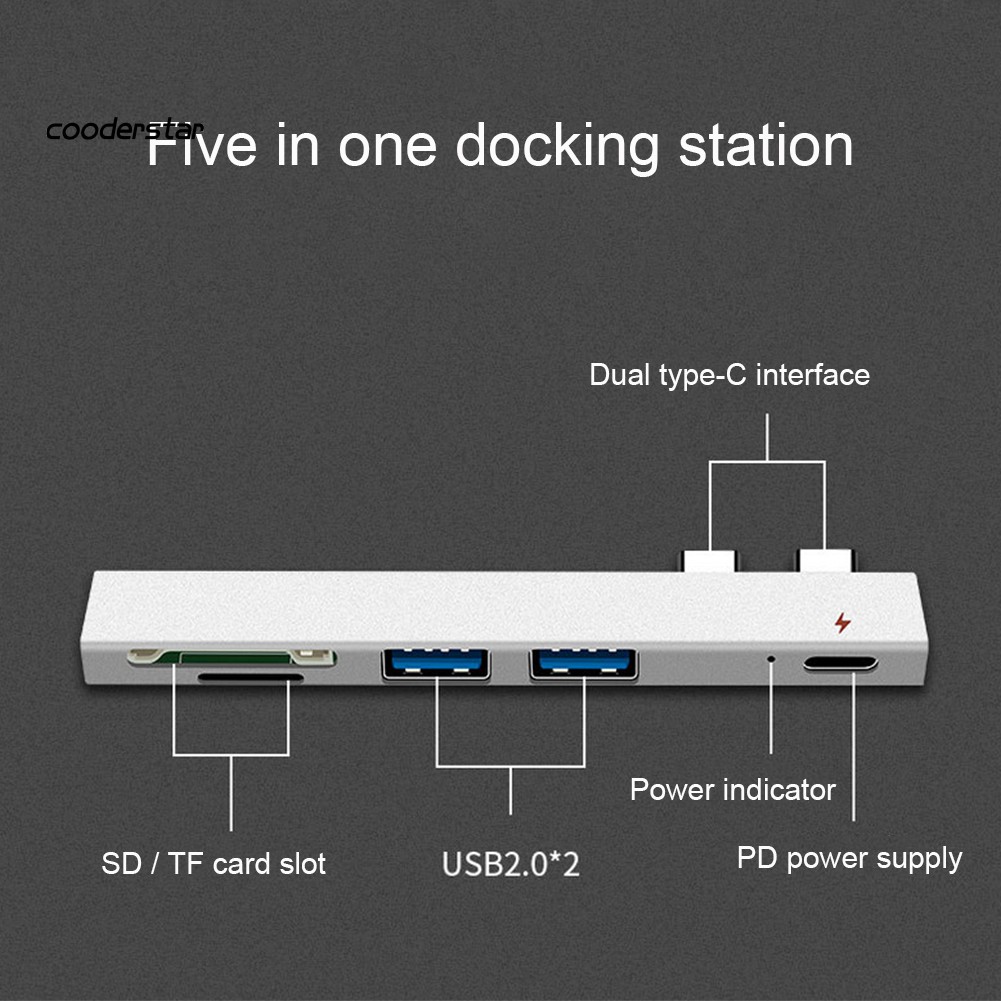 cooderstar

Five in one docking station

Dual type-C interface

SD / TF card slot

USB2.0*2

Power indicator

PD power supply