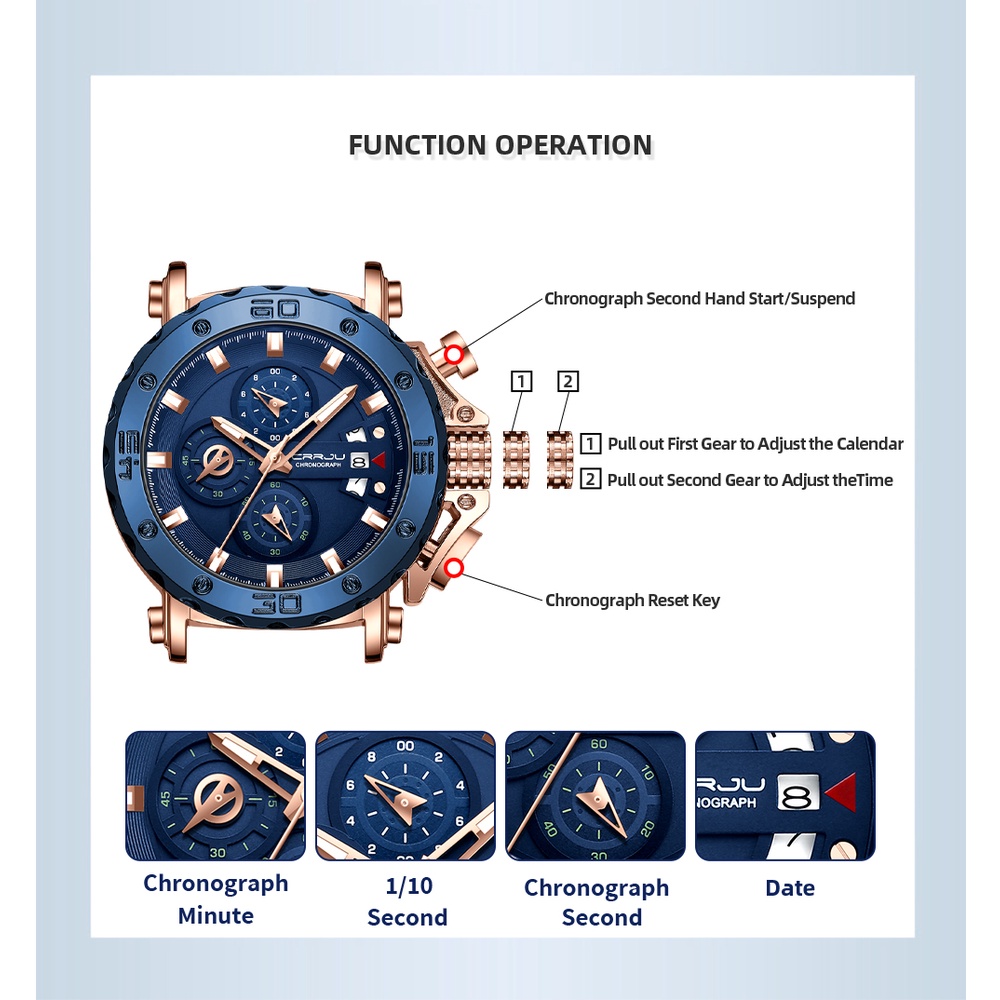 FUNCTION OPERATION

Chronograph Second Hand Start/Suspend

1 2

1 Pull out First Gear to Adjust the Calendar
2 Pull out Second Gear to Adjust theTime

Chronograph Reset Key

60
45 15
30
CRRJU
CHRONOGRAPH
8

Chronograph Minute

1/10 Second

Chronograph Second

Date