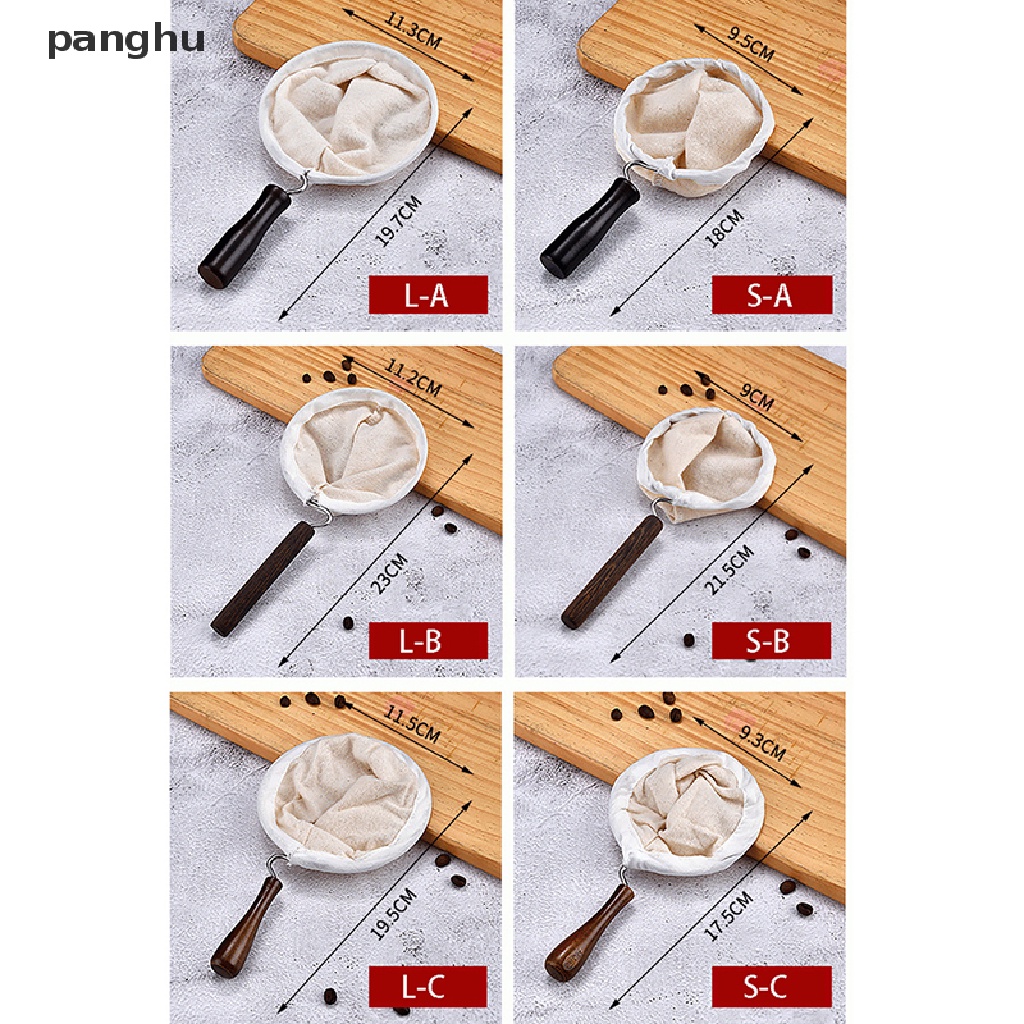 panghu

11.3CM
19.7CM
L-A

9.5CM
18CM
S-A

11.2CM
23CM
L-B

9CM
21.5CM
S-B

11.5CM
19.5CM
L-C

9.3CM
17.5CM
S-C