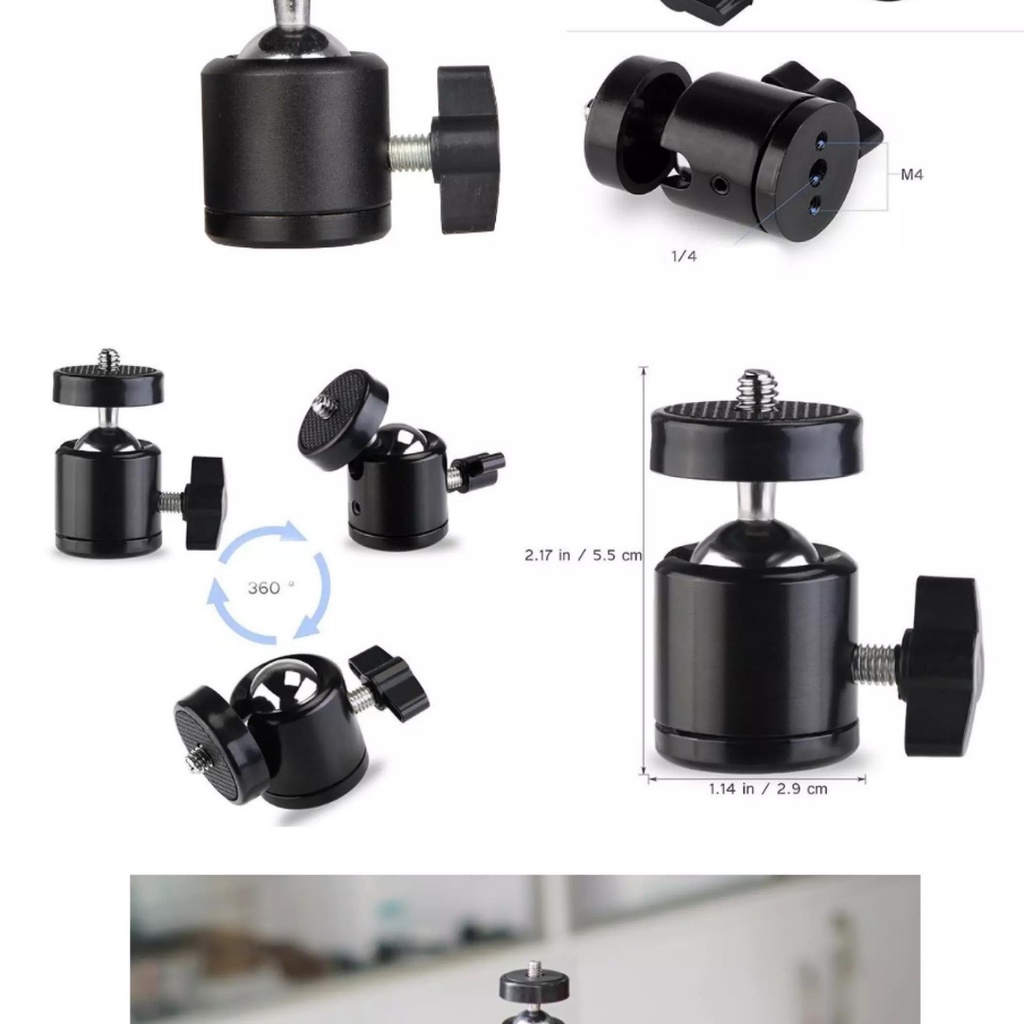 M4

1/4

360 °

2.17 in / 5.5 cm

1.14 in / 2.9 cm