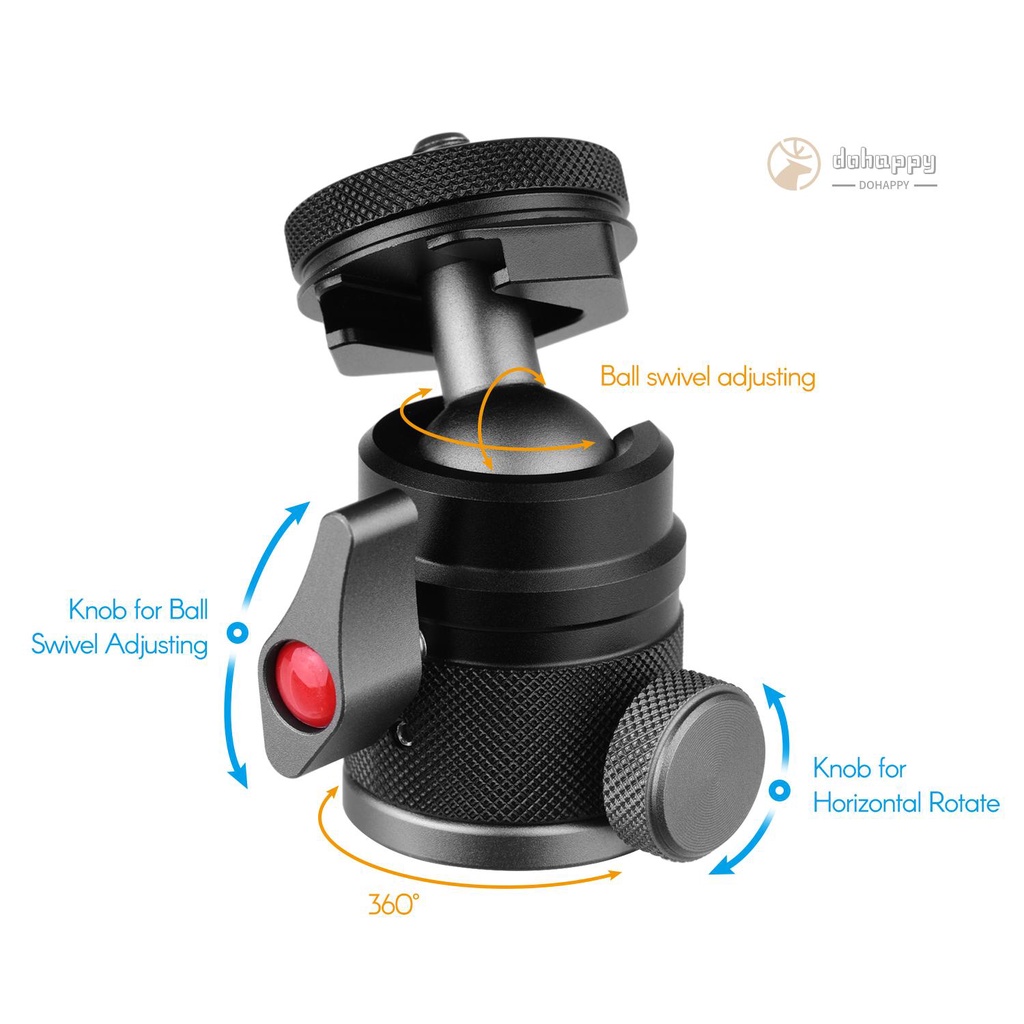 dohappy
DOHAPPY

Ball swivel adjusting

Knob for Ball Swivel Adjusting

Knob for Horizontal Rotate

360°