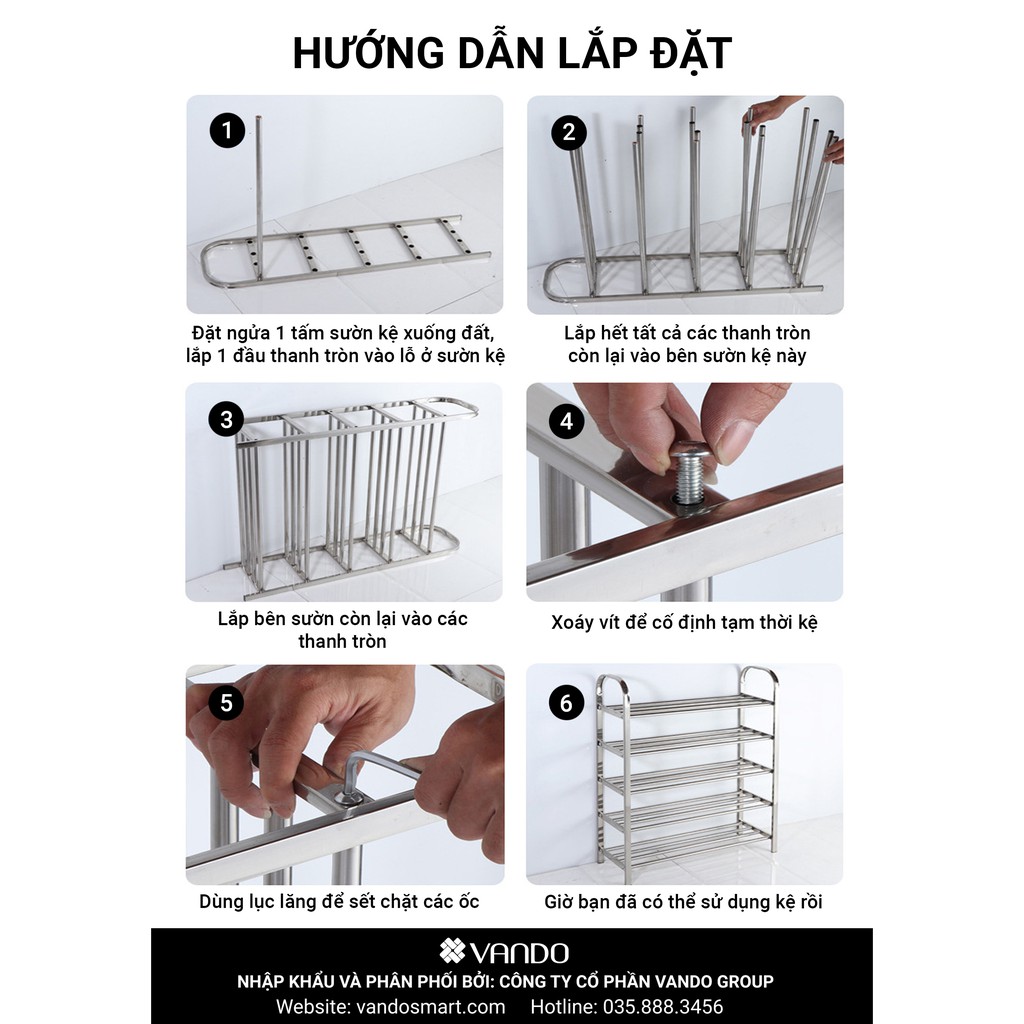 HƯỚNG DẪN LẮP ĐẶT

1

Đặt ngửa 1 tấm sườn kệ xuống đất, lắp 1 đầu thanh tròn vào lỗ ở sườn kệ

2

Lắp hết tất cả các thanh tròn còn lại vào bên sườn kệ này

3

Lắp bên sườn còn lại vào các thanh tròn

4

Xoáy vít để cố định tạm thời kệ

5

Dùng lục lăng để sết chặt các ốc

6

Giờ bạn đã có thể sử dụng kệ rồi

VANDO

NHẬP KHẨU VÀ PHÂN PHỐI BỞI: CÔNG TY CỔ PHẦN VANDO GROUP

Website: vandosmart.com Hotline: 035.888.3456