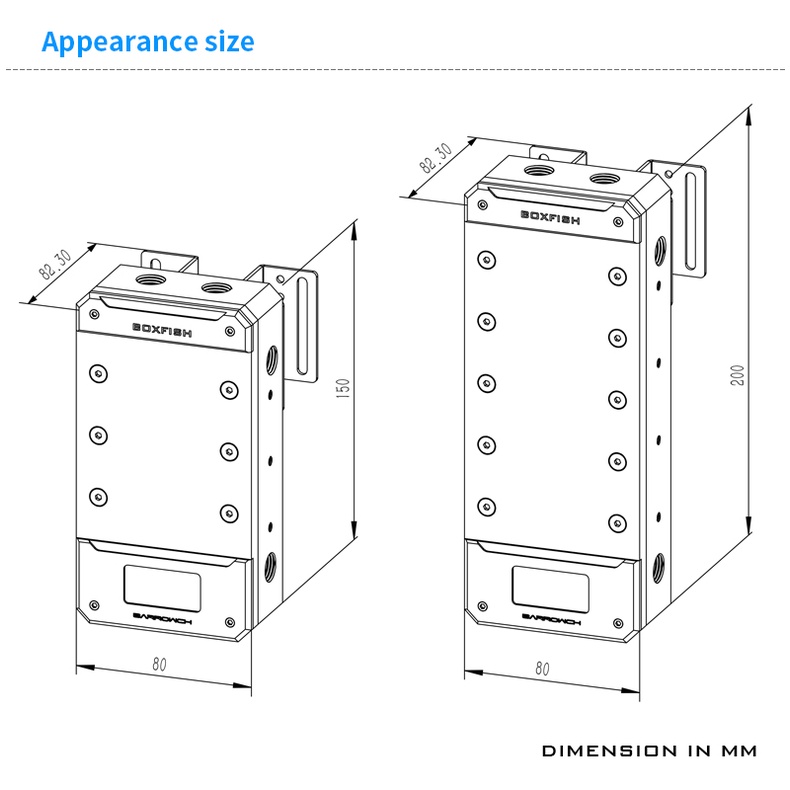 Appearance size

82.30

BOXFISH

150

BARROWCH

80

82.30

BOXFISH

200

BARROWCH

80

DIMENSION IN MM