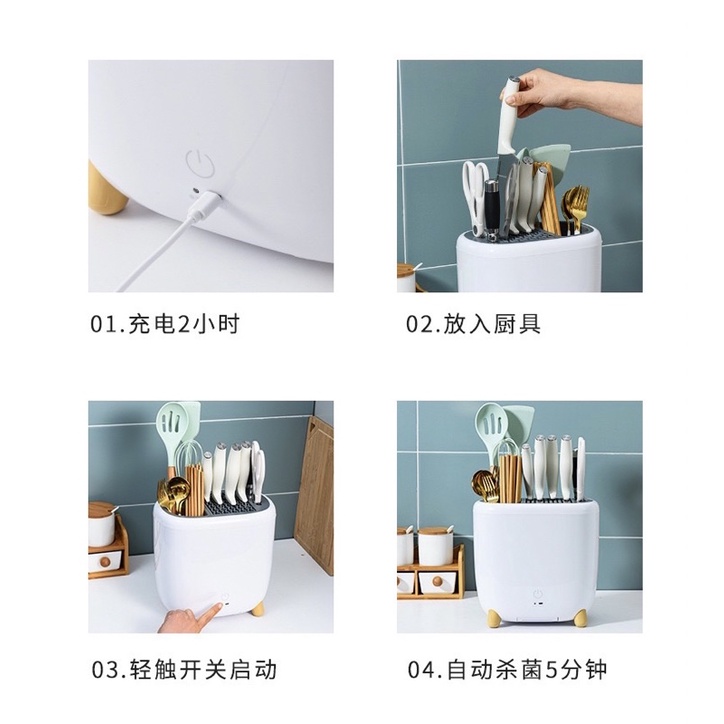 01.充电2小时

02.放入厨具

03.轻触开关启动

04.自动杀菌5分钟