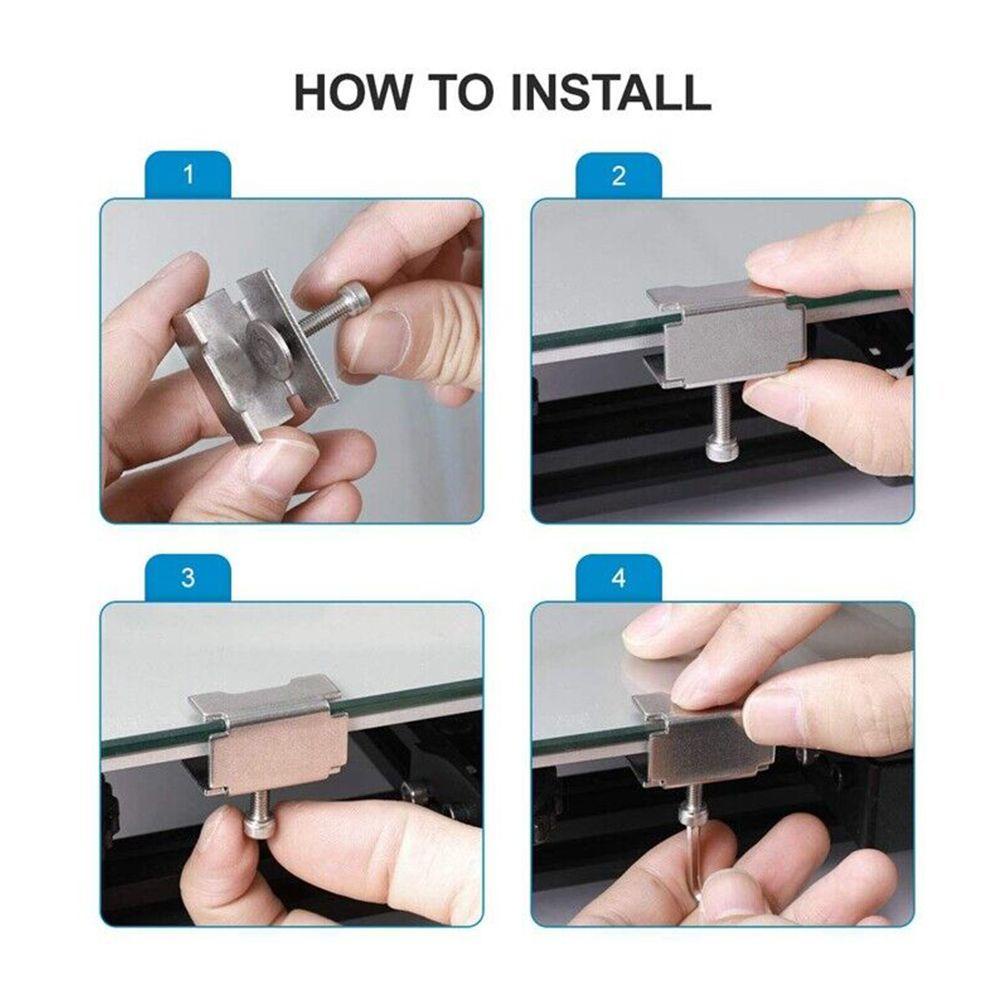 HOW TO INSTALL

1

2

3

4