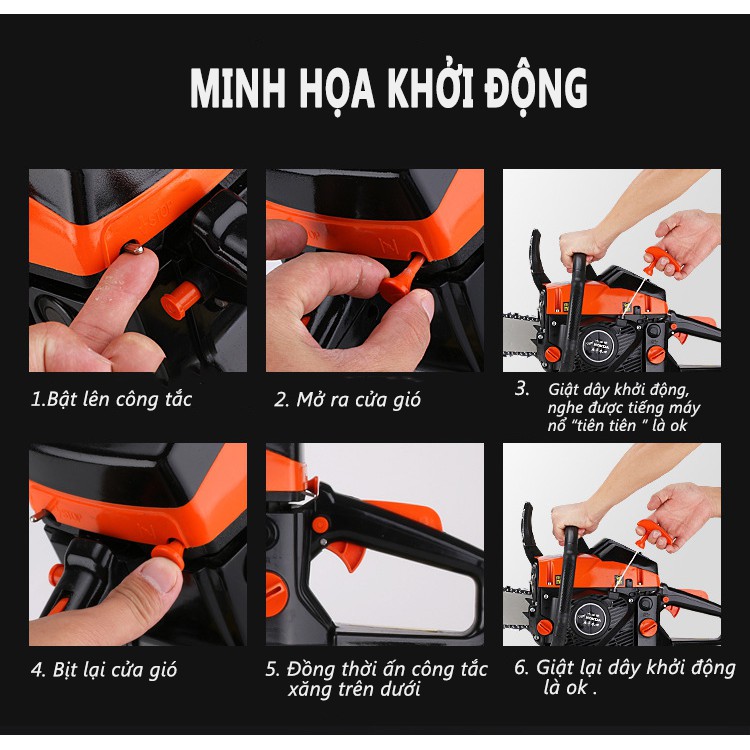 MINH HỌA KHỞI ĐỘNG

1.Bật lên công tắc

2. Mở ra cửa gió

3. Giật dây khởi động, nghe được tiếng máy nổ "tiên tiên " là ok

4. Bịt lại cửa gió

5. Đồng thời ấn công tắc xăng trên dưới

6. Giật lại dây khởi động là ok .