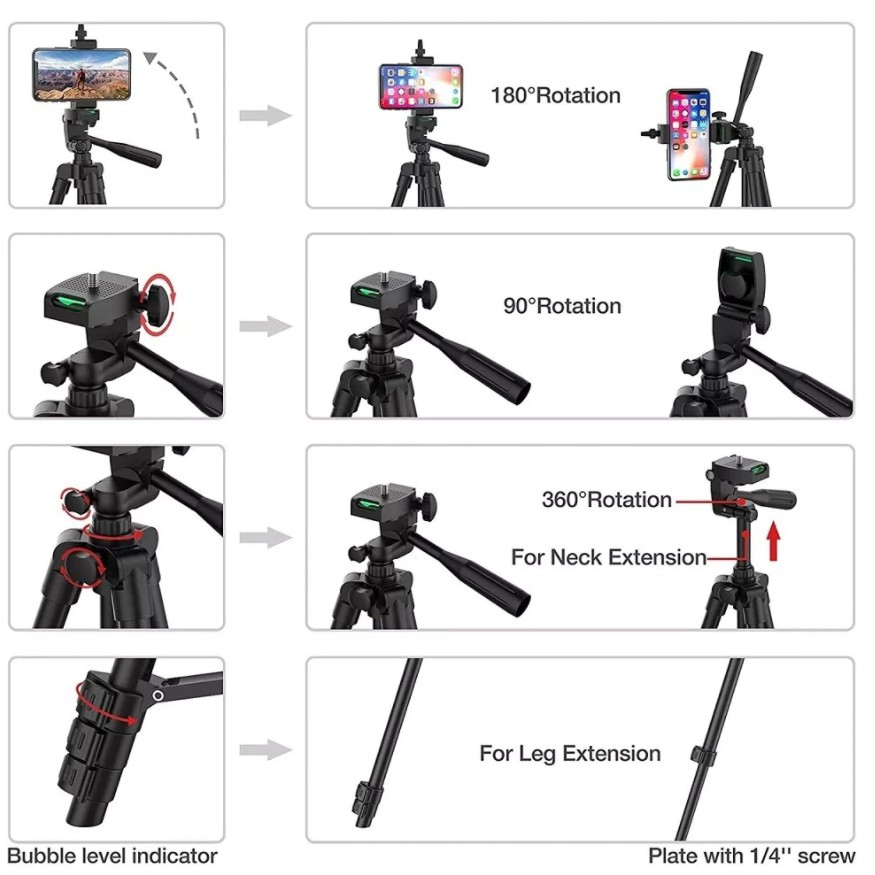 180°Rotation

90°Rotation

360°Rotation

For Neck Extension

For Leg Extension

Bubble level indicator

Plate with 1/4'' screw