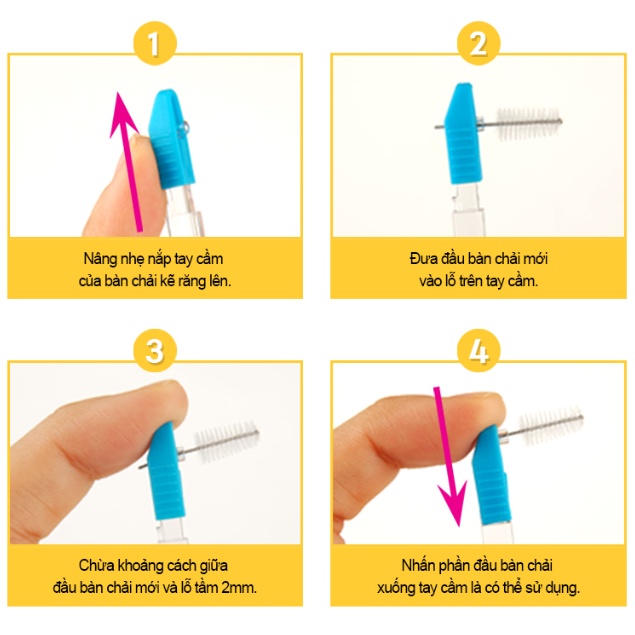 1

Nâng nhẹ nắp tay cầm của bàn chải kẽ răng lên.

2

Đưa đầu bàn chải mới vào lỗ trên tay cầm.

3

Chừa khoảng cách giữa đầu bàn chải mới và lỗ tầm 2mm.

4

Nhấn phần đầu bàn chải xuống tay cầm là có thể sử dụng.