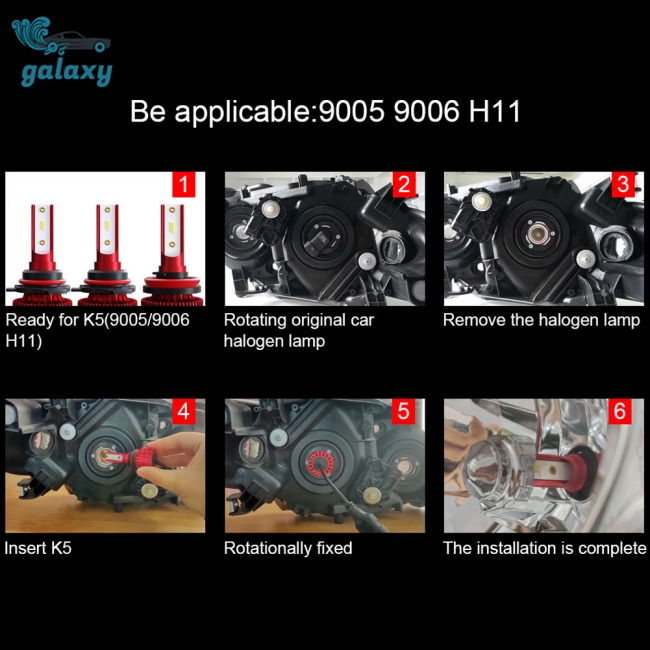 galaxy

Be applicable:9005 9006 H11

1
Ready for K5(9005/9006 H11)

2
Rotating original car halogen lamp

3
Remove the halogen lamp

4
Insert K5

5
Rotationally fixed

6
The installation is complete