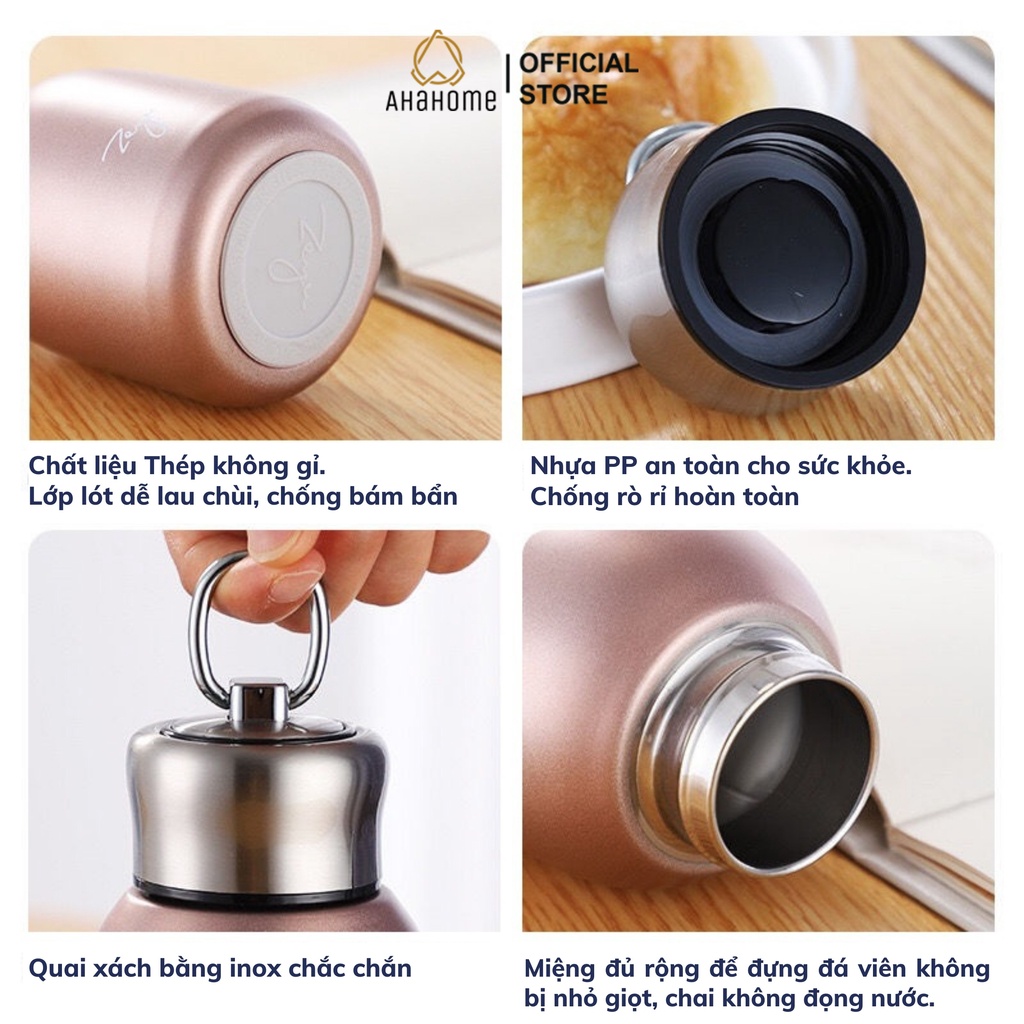 AHAHOME | OFFICIAL STORE

Chất liệu Thép không gỉ.
Lớp lót dễ lau chùi, chống bám bẩn

Nhựa PP an toàn cho sức khỏe.
Chống rò rỉ hoàn toàn

Quai xách bằng inox chắc chắn

Miệng đủ rộng để đựng đá viên không bị nhỏ giọt, chai không đọng nước.