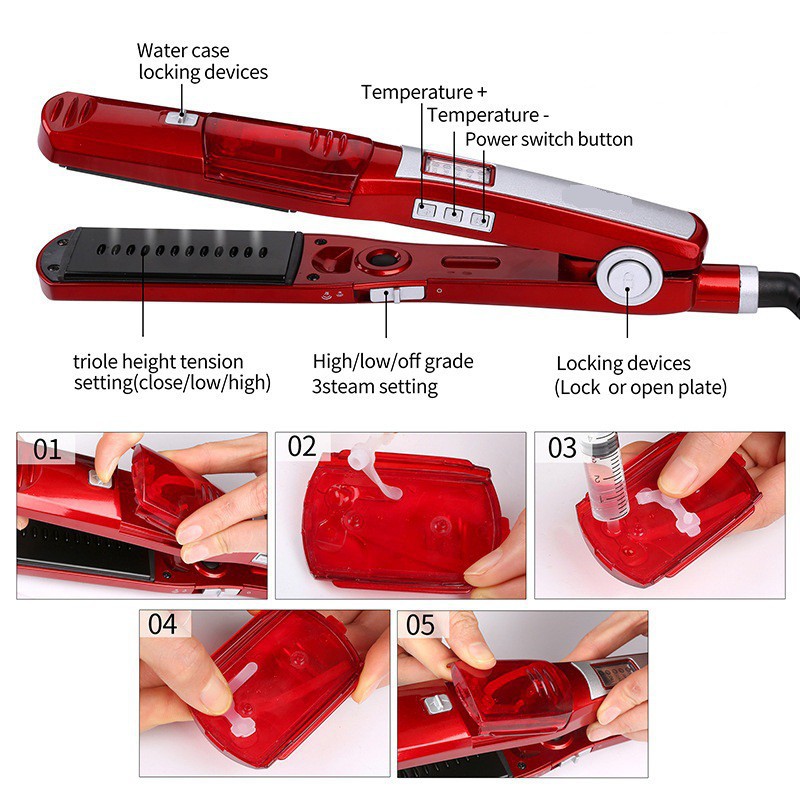 Water case locking devices

Temperature +
Temperature -
Power switch button

triole height tension setting(close/low/high)

High/low/off grade 3steam setting

Locking devices (Lock or open plate)

01

02

03

04

05