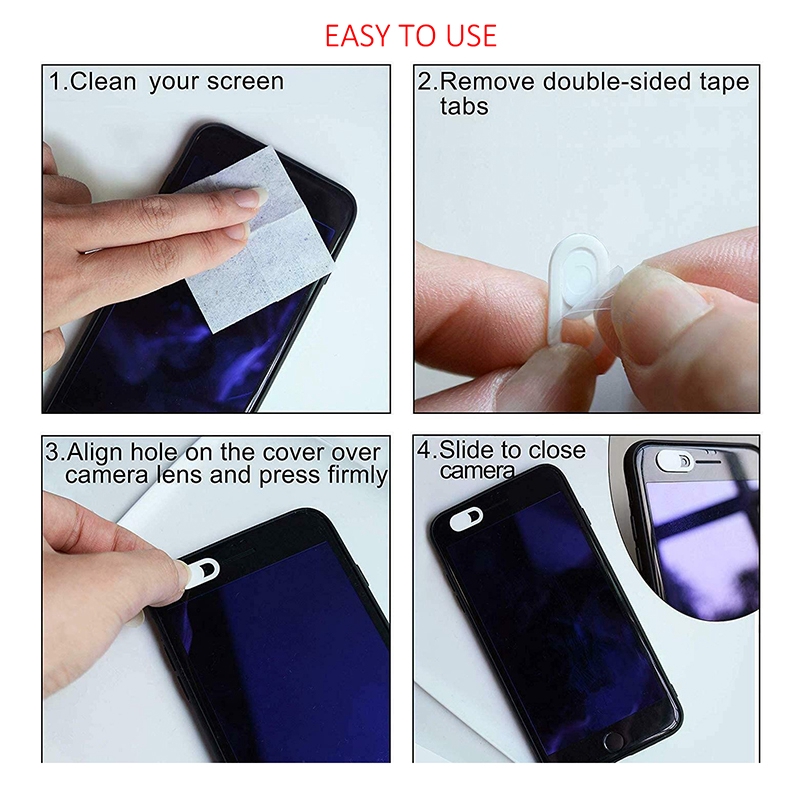 EASY TO USE

1.Clean your screen

2.Remove double-sided tape tabs

3.Align hole on the cover over camera lens and press firmly

4.Slide to close camera