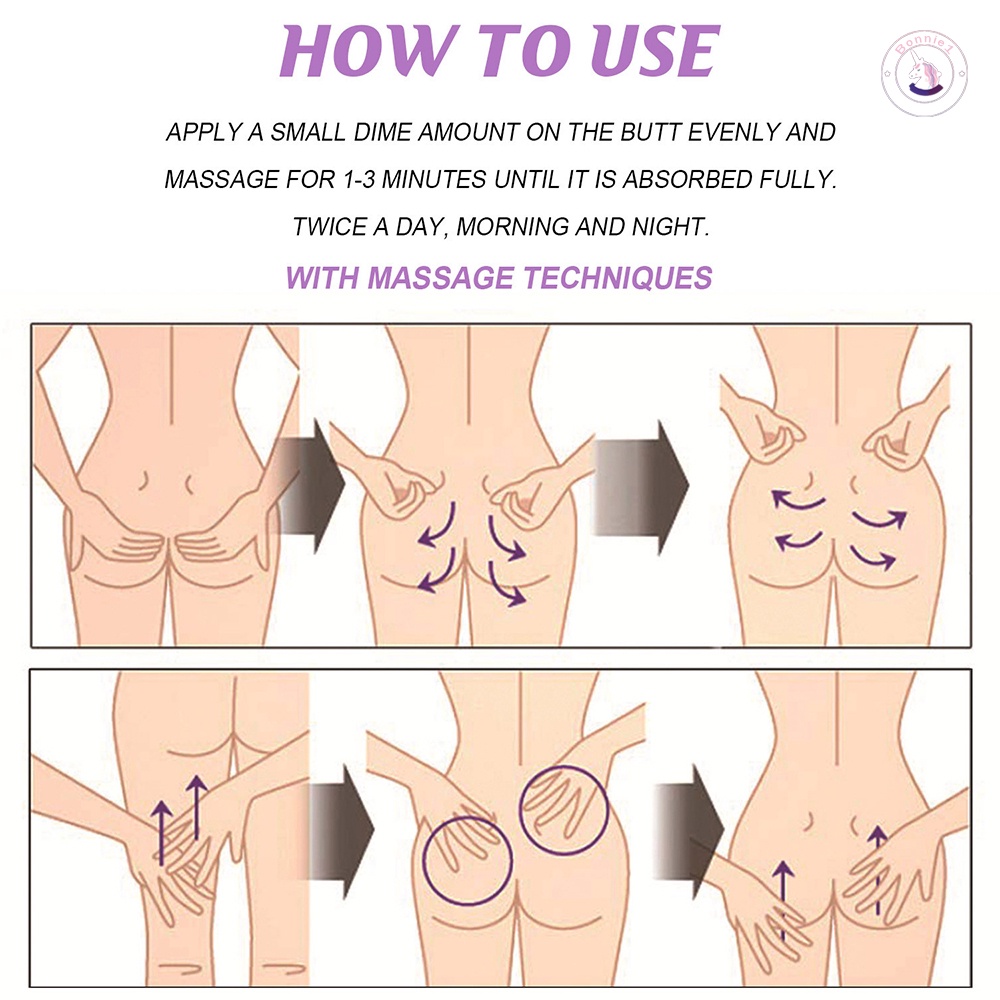 HOW TO USE

Bonnie1

APPLY A SMALL DIME AMOUNT ON THE BUTT EVENLY AND MASSAGE FOR 1-3 MINUTES UNTIL IT IS ABSORBED FULLY. TWICE A DAY, MORNING AND NIGHT.

WITH MASSAGE TECHNIQUES