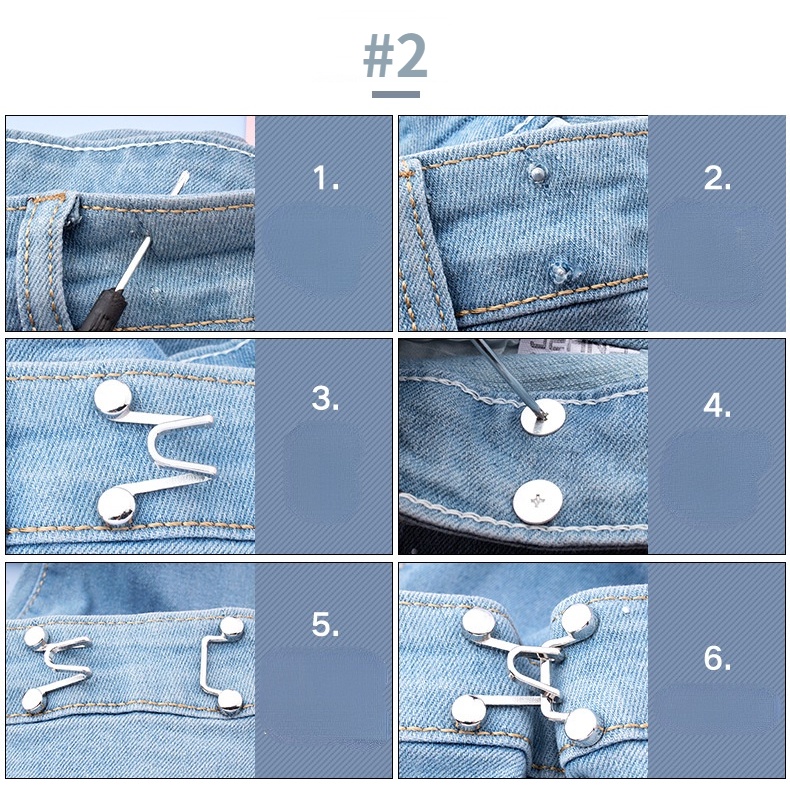 #2

1.

2.

3.

4.

5.

6.