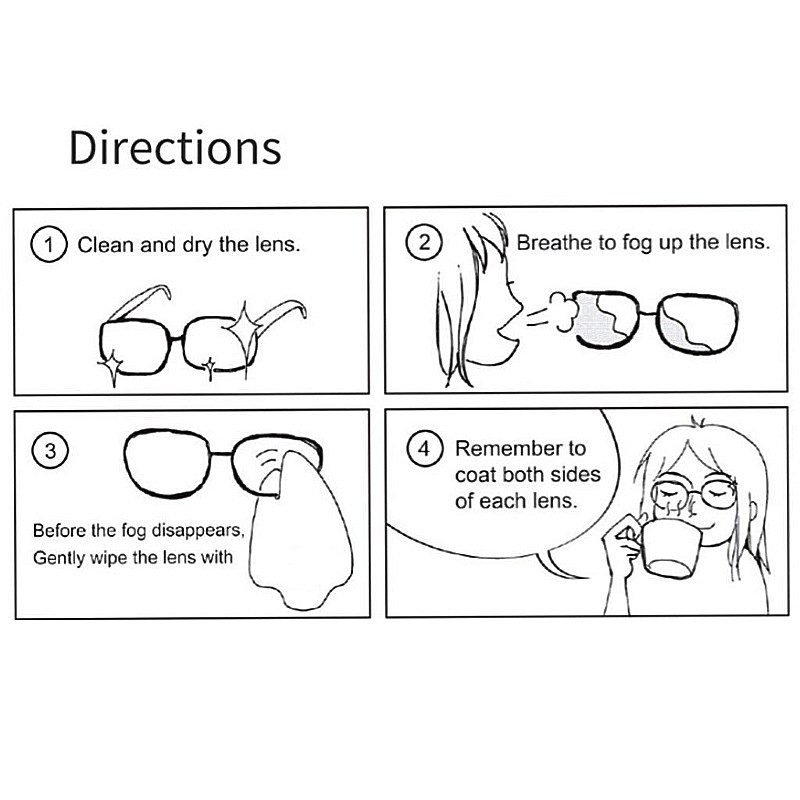 Directions

1 Clean and dry the lens.

2 Breathe to fog up the lens.

3

Before the fog disappears, Gently wipe the lens with

4 Remember to coat both sides of each lens.