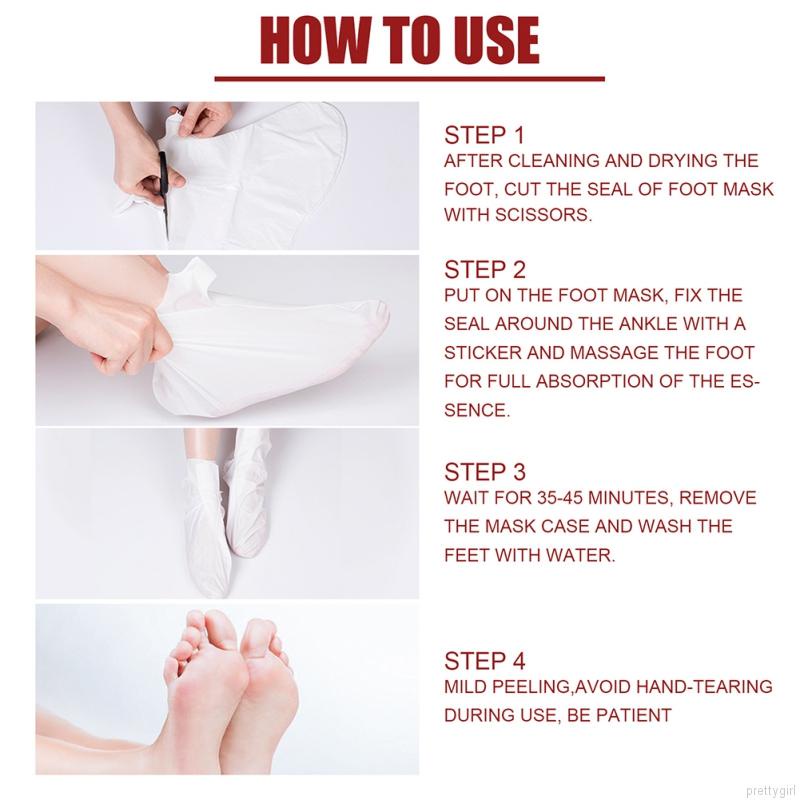 HOW TO USE

STEP 1
AFTER CLEANING AND DRYING THE FOOT, CUT THE SEAL OF FOOT MASK WITH SCISSORS.

STEP 2
PUT ON THE FOOT MASK, FIX THE SEAL AROUND THE ANKLE WITH A STICKER AND MASSAGE THE FOOT FOR FULL ABSORPTION OF THE ESSENCE.

STEP 3
WAIT FOR 35-45 MINUTES, REMOVE THE MASK CASE AND WASH THE FEET WITH WATER.

STEP 4
MILD PEELING,AVOID HAND-TEARING DURING USE, BE PATIENT

prettygirl