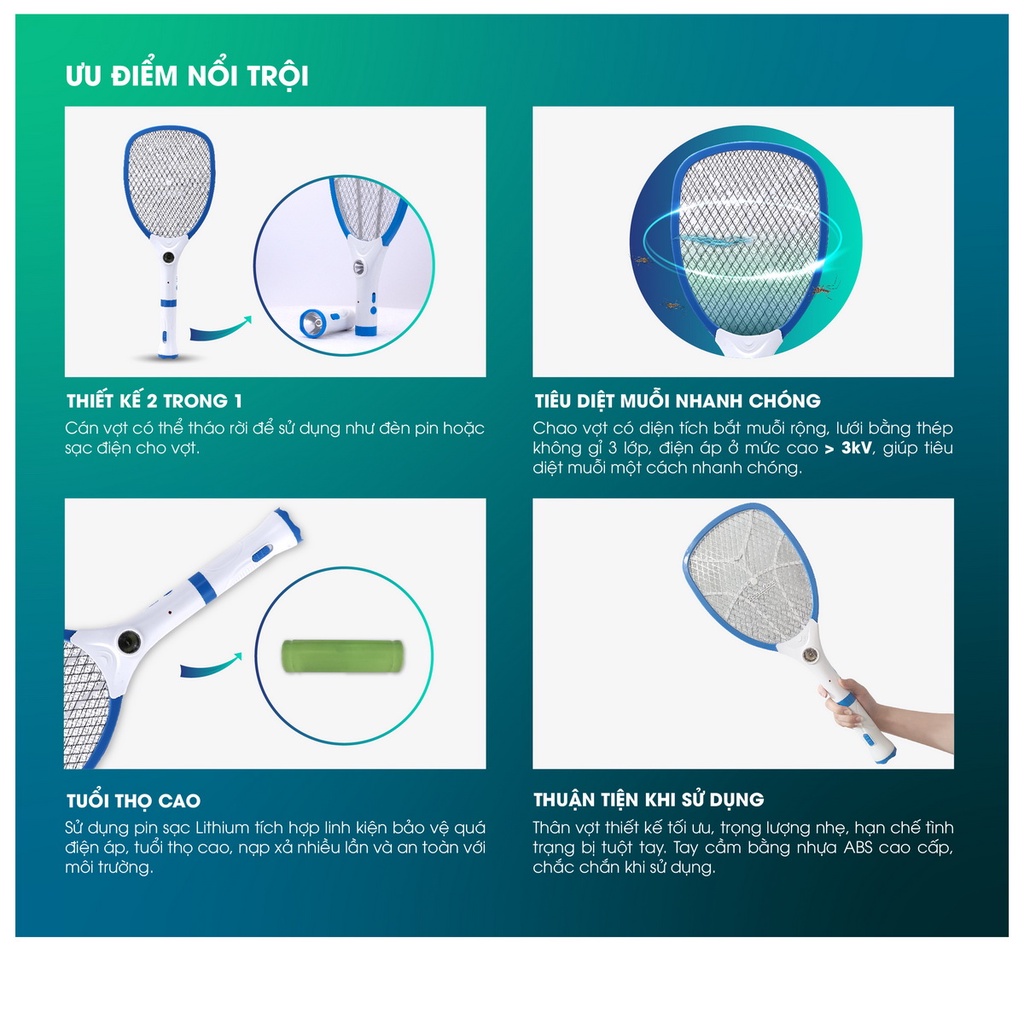 ƯU ĐIỂM NỔI TRỘI

THIẾT KẾ 2 TRONG 1
Cán vợt có thể tháo rời để sử dụng như đèn pin hoặc sạc điện cho vợt.

TIÊU DIỆT MUỖI NHANH CHÓNG
Chao vợt có diện tích bắt muỗi rộng, lưới bằng thép không gỉ 3 lớp, điện áp ở mức cao > 3kV, giúp tiêu diệt muỗi một cách nhanh chóng.

TUỔI THỌ CAO
Sử dụng pin sạc Lithium tích hợp linh kiện bảo vệ quá điện áp, tuổi thọ cao, nạp xả nhiều lần và an toàn với môi trường.

THUẬN TIỆN KHI SỬ DỤNG
Thân vợt thiết kế tối ưu, trọng lượng nhẹ, hạn chế tình trạng bị tuột tay. Tay cầm bằng nhựa ABS cao cấp, chắc chắn khi sử dụng.