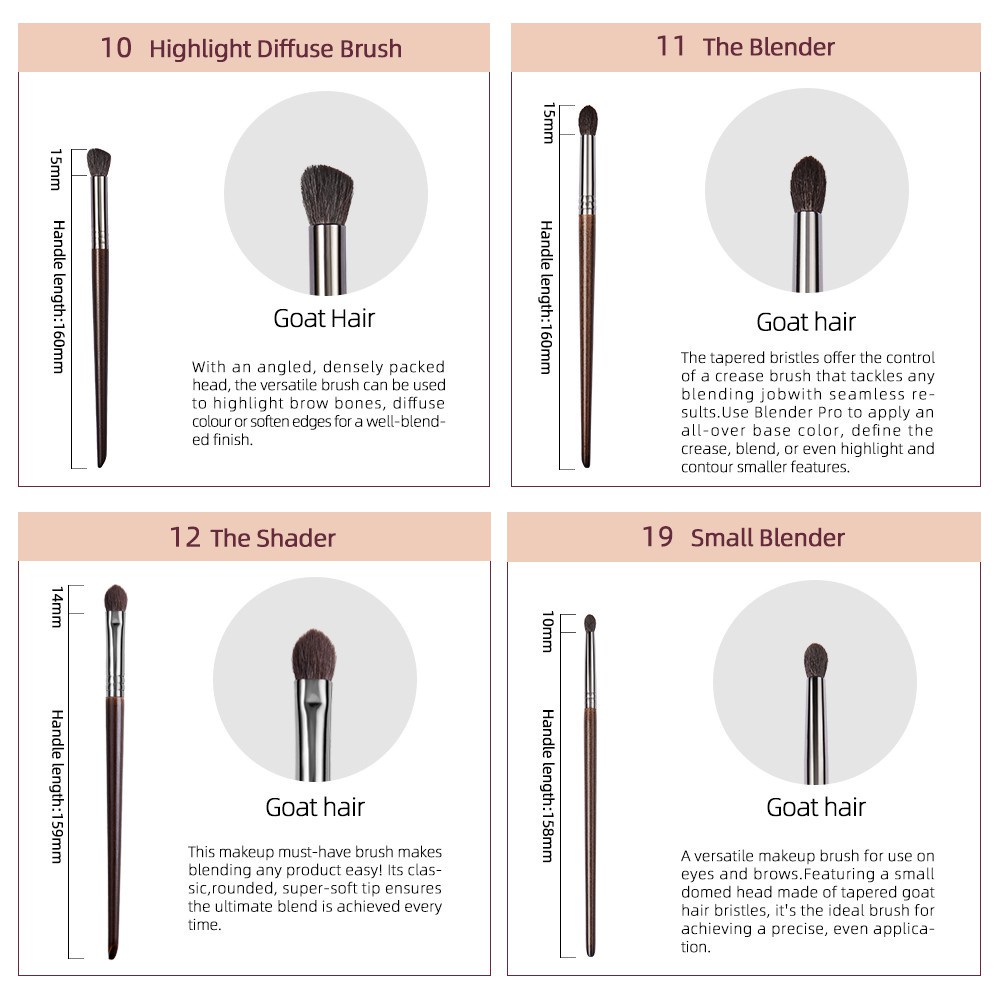 10 Highlight Diffuse Brush

15mm

Handle length:160mm

Goat Hair

With an angled, densely packed head, the versatile brush can be used to highlight brow bones, diffuse colour or soften edges for a well-blended finish.

11 The Blender

15mm

Handle length:160mm

Goat hair

The tapered bristles offer the control of a crease brush that tackles any blending jobwith seamless results.Use Blender Pro to apply an all-over base color, define the crease, blend, or even highlight and contour smaller features.

12 The Shader

14mm

Handle length:159mm

Goat hair

This makeup must-have brush makes blending any product easy! Its classic,rounded, super-soft tip ensures the ultimate blend is achieved every time.

19 Small Blender

10mm

Handle length:158mm

Goat hair

A versatile makeup brush for use on eyes and brows.Featuring a small domed head made of tapered goat hair bristles, it's the ideal brush for achieving a precise, even application.