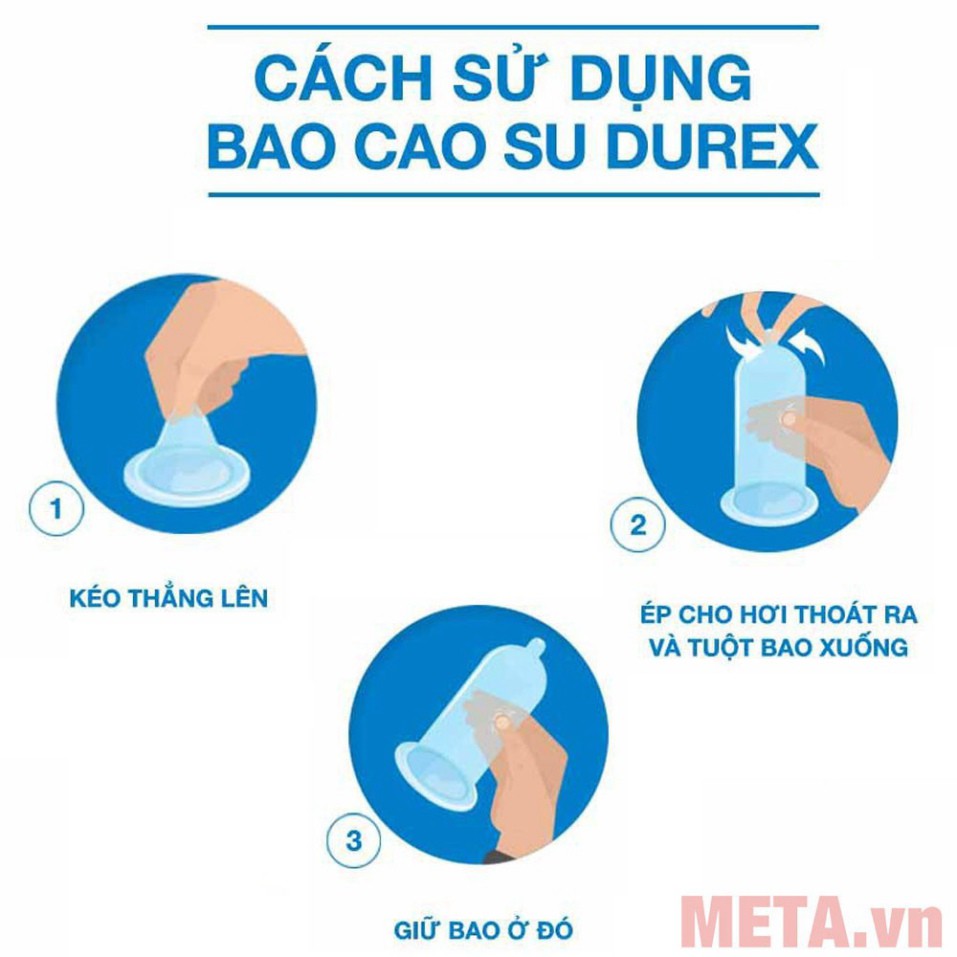 CÁCH SỬ DỤNG BAO CAO SU DUREX

1

KÉO THẲNG LÊN

2

ÉP CHO HƠI THOÁT RA VÀ TUỘT BAO XUỐNG

3

GIỮ BAO Ở ĐÓ

META.vn