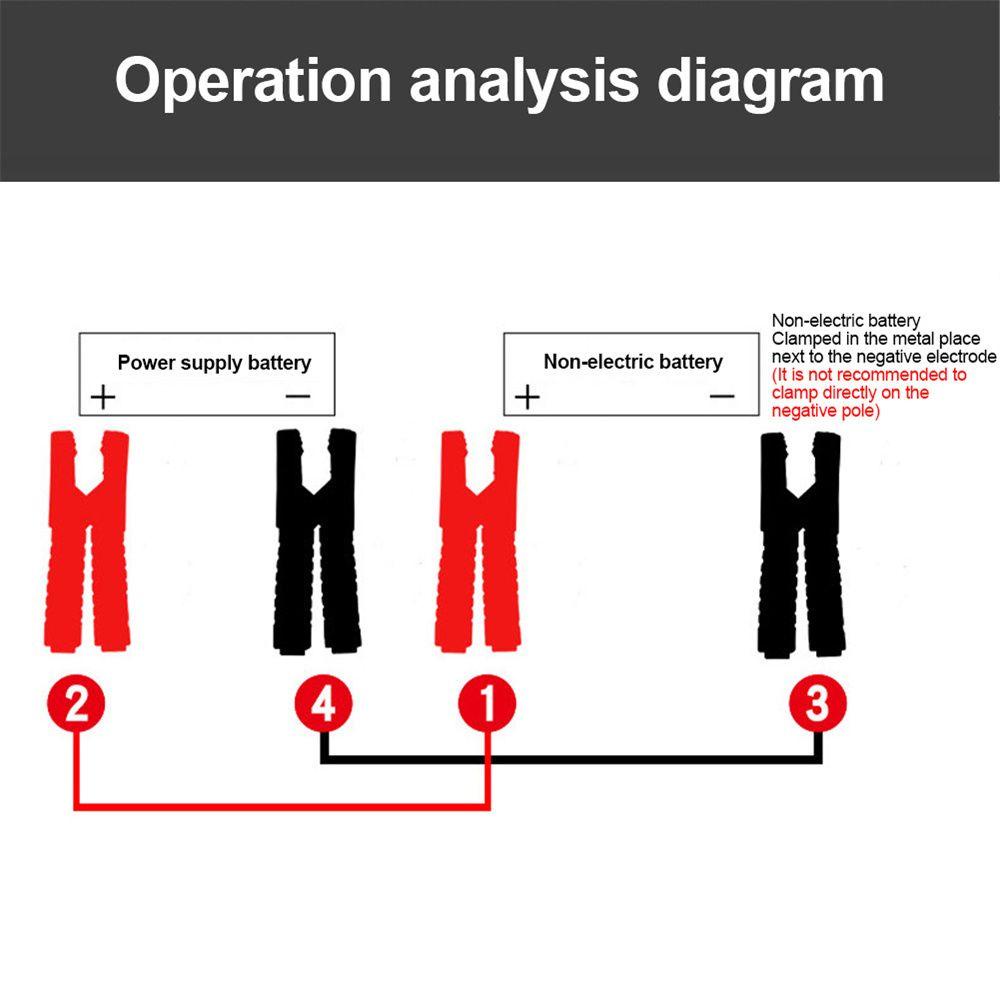 Operation analysis diagram

Power supply battery
+ −

Non-electric battery
+ −

Non-electric battery
Clamped in the metal place next to the negative electrode
(It is not recommended to clamp directly on the negative pole)

2
4
1
3