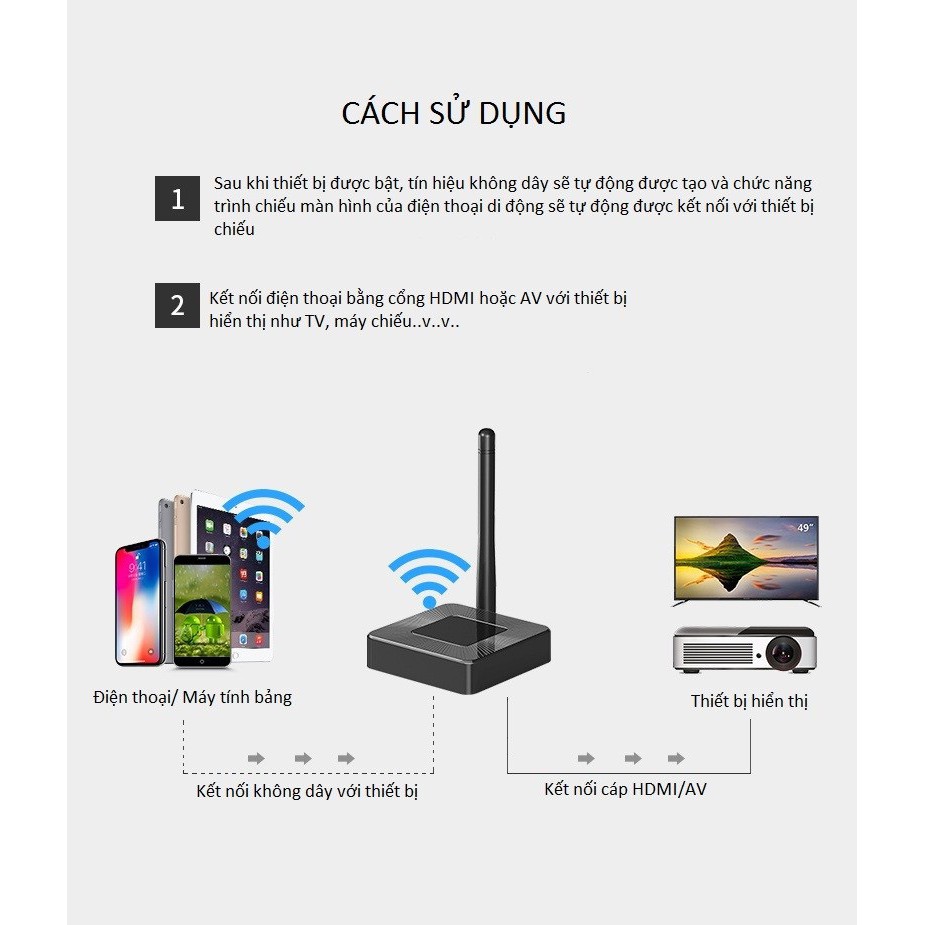 CÁCH SỬ DỤNG

1 Sau khi thiết bị được bật, tín hiệu không dây sẽ tự động được tạo và chức năng trình chiếu màn hình của điện thoại di động sẽ tự động được kết nối với thiết bị chiếu

2 Kết nối điện thoại bằng cổng HDMI hoặc AV với thiết bị hiển thị như TV, máy chiếu..v..v..

9:41

49"

Điện thoại/ Máy tính bảng

Thiết bị hiển thị

Kết nối không dây với thiết bị

Kết nối cáp HDMI/AV