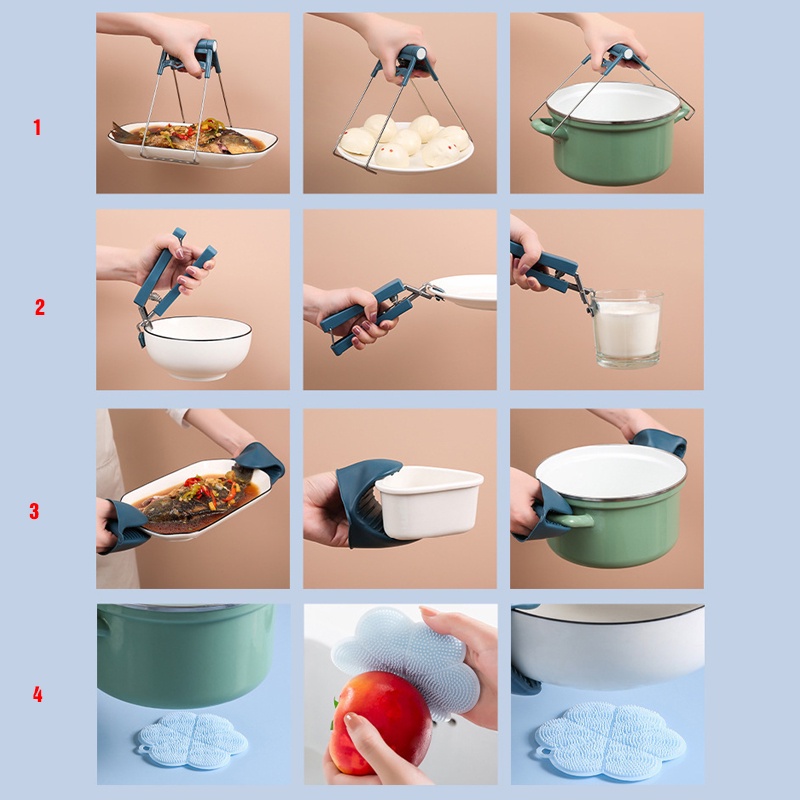 1

2

3

4