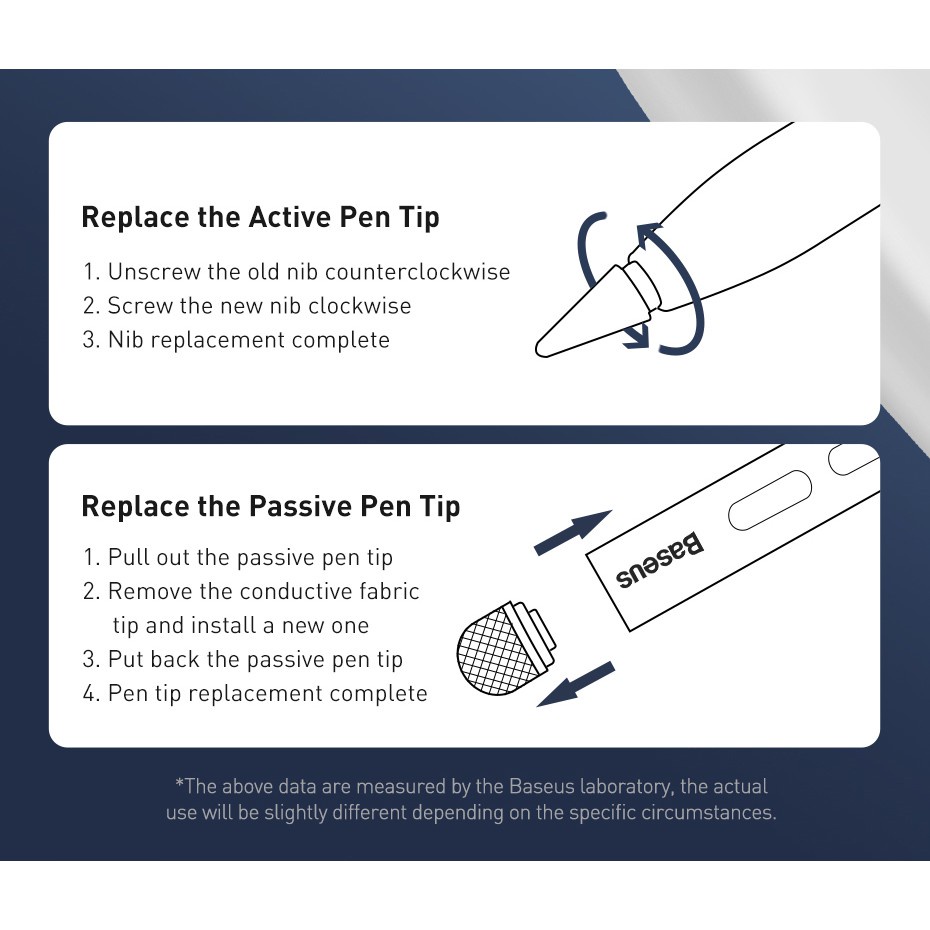 Replace the Active Pen Tip

1. Unscrew the old nib counterclockwise
2. Screw the new nib clockwise
3. Nib replacement complete

Replace the Passive Pen Tip

1. Pull out the passive pen tip
2. Remove the conductive fabric tip and install a new one
3. Put back the passive pen tip
4. Pen tip replacement complete

Baseus

*The above data are measured by the Baseus laboratory, the actual use will be slightly different depending on the specific circumstances.