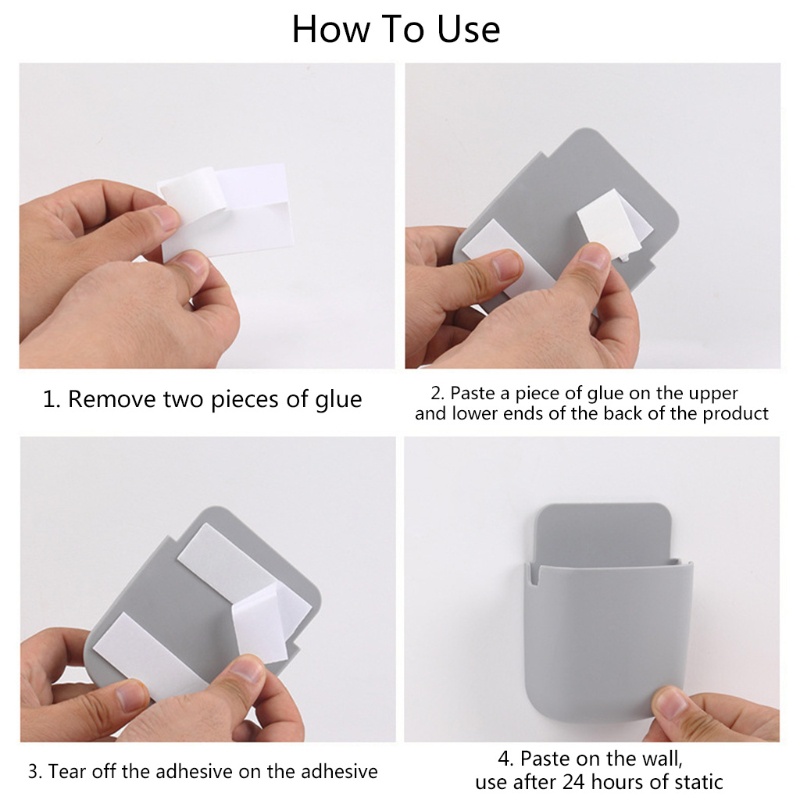 How To Use

1. Remove two pieces of glue

2. Paste a piece of glue on the upper and lower ends of the back of the product

3. Tear off the adhesive on the adhesive

4. Paste on the wall, use after 24 hours of static