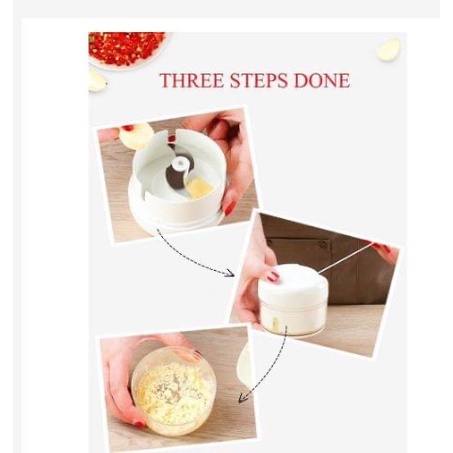 THREE STEPS DONE